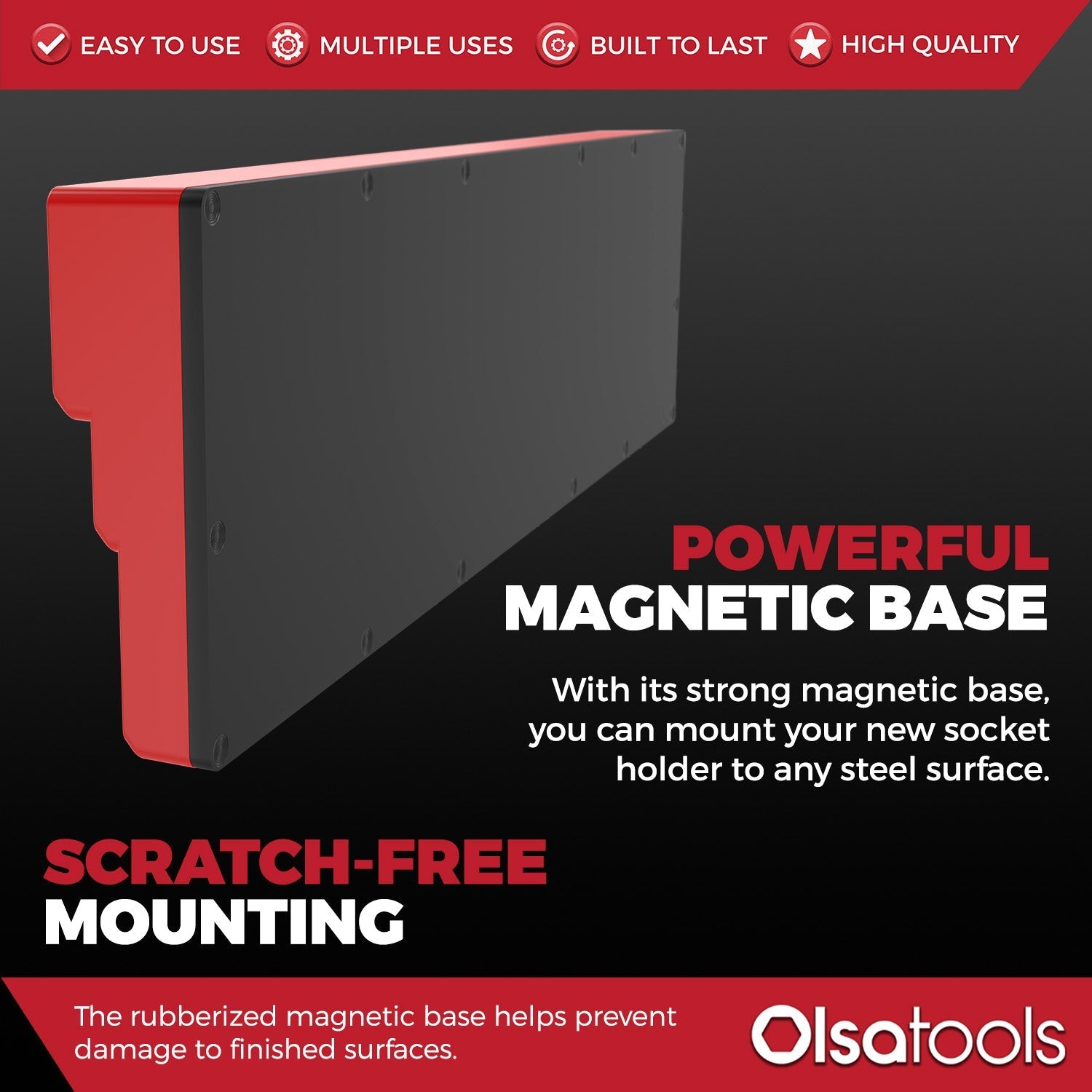 EASY TO USE MULTIPLE USES BUILT TO LAST HIGH QUALITY

POWERFUL
MAGNETIC BASE

With its strong magnetic base, you can mount your new socket holder to any steel surface.

SCRATCH-FREE
MOUNTING

The rubberized magnetic base helps prevent damage to finished surfaces.

Olsatools