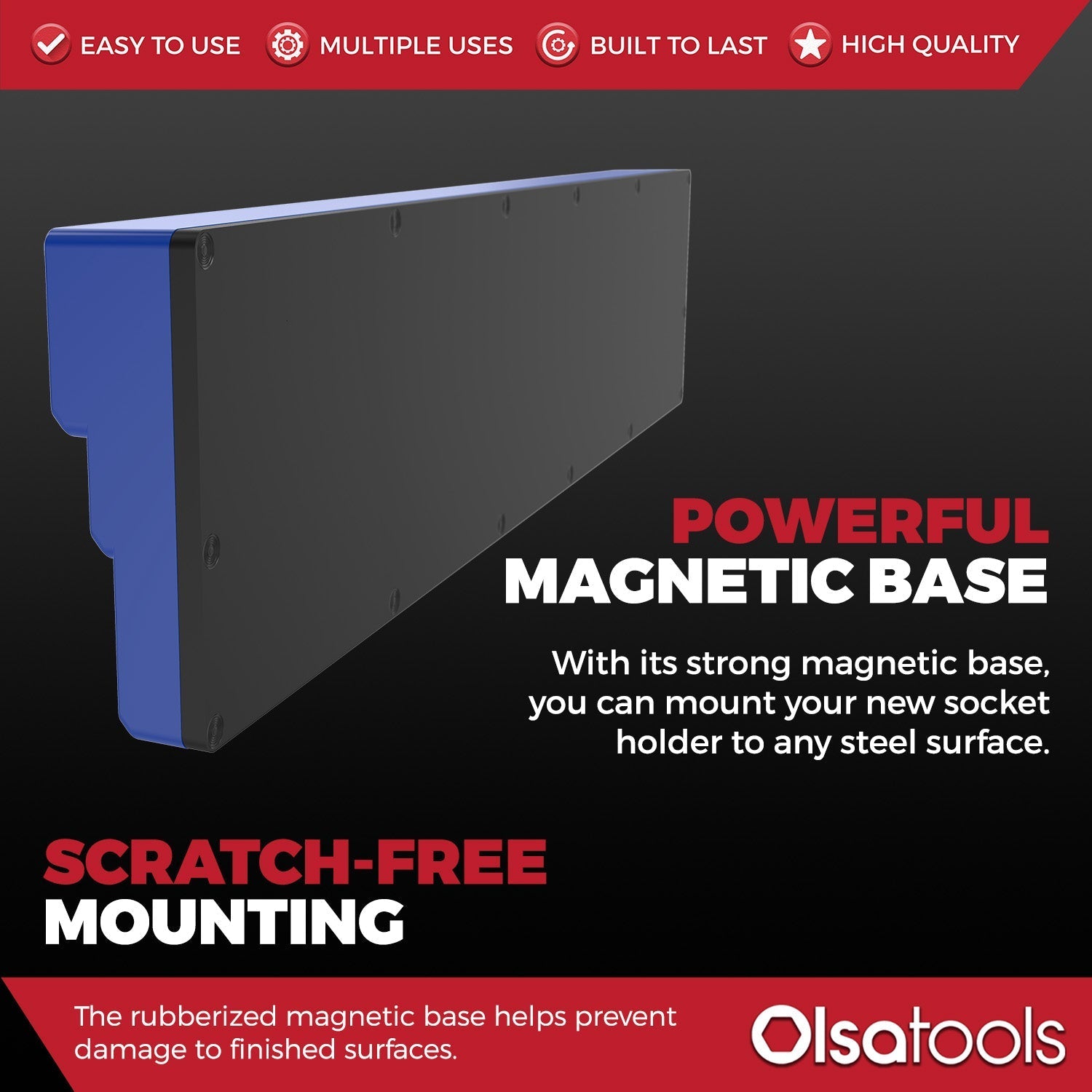 EASY TO USE MULTIPLE USES BUILT TO LAST HIGH QUALITY

POWERFUL
MAGNETIC BASE

With its strong magnetic base, you can mount your new socket holder to any steel surface.

SCRATCH-FREE
MOUNTING

The rubberized magnetic base helps prevent damage to finished surfaces.

Olsatools