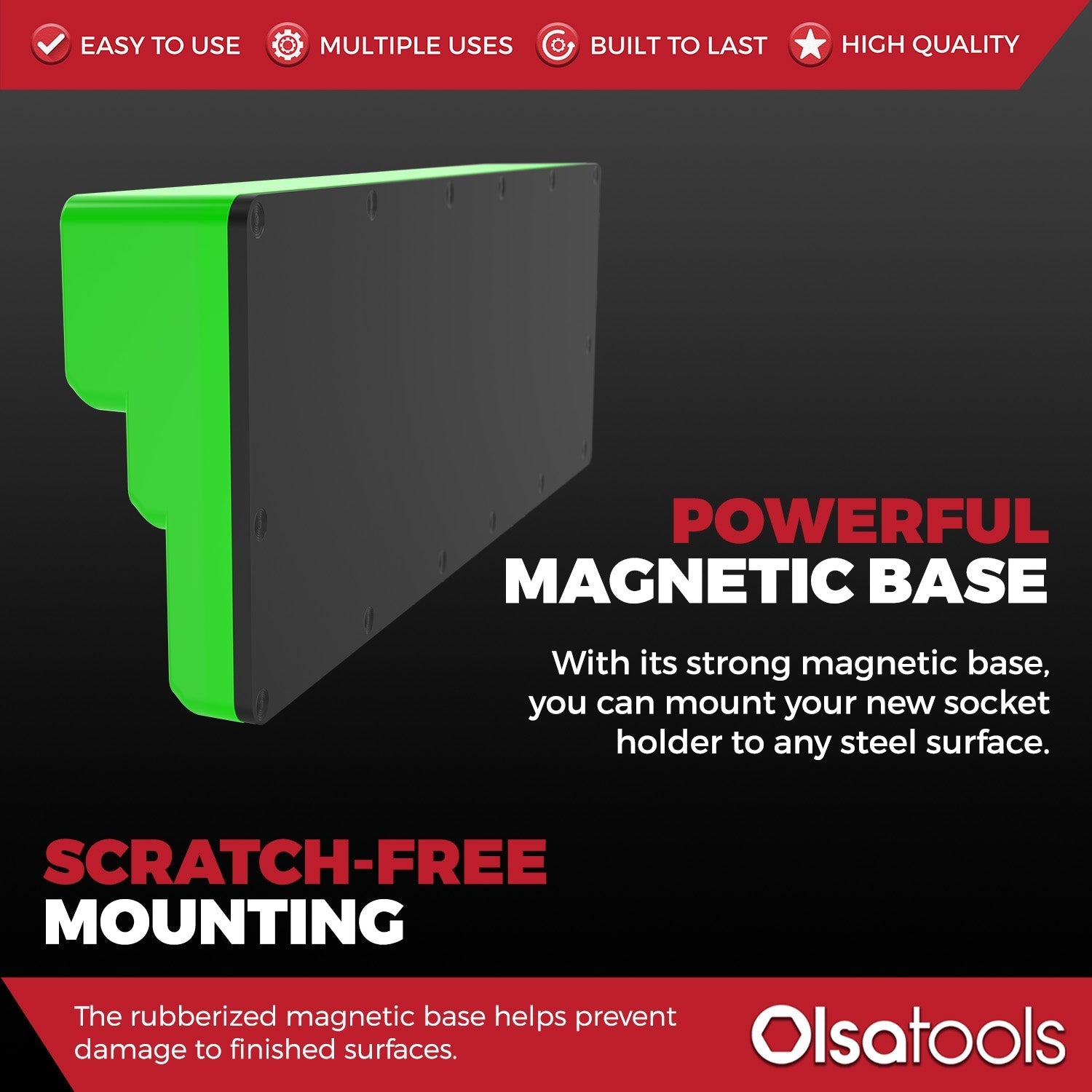 EASY TO USE MULTIPLE USES BUILT TO LAST HIGH QUALITY

POWERFUL
MAGNETIC BASE

With its strong magnetic base, you can mount your new socket holder to any steel surface.

SCRATCH-FREE
MOUNTING

The rubberized magnetic base helps prevent damage to finished surfaces.

Olsatools