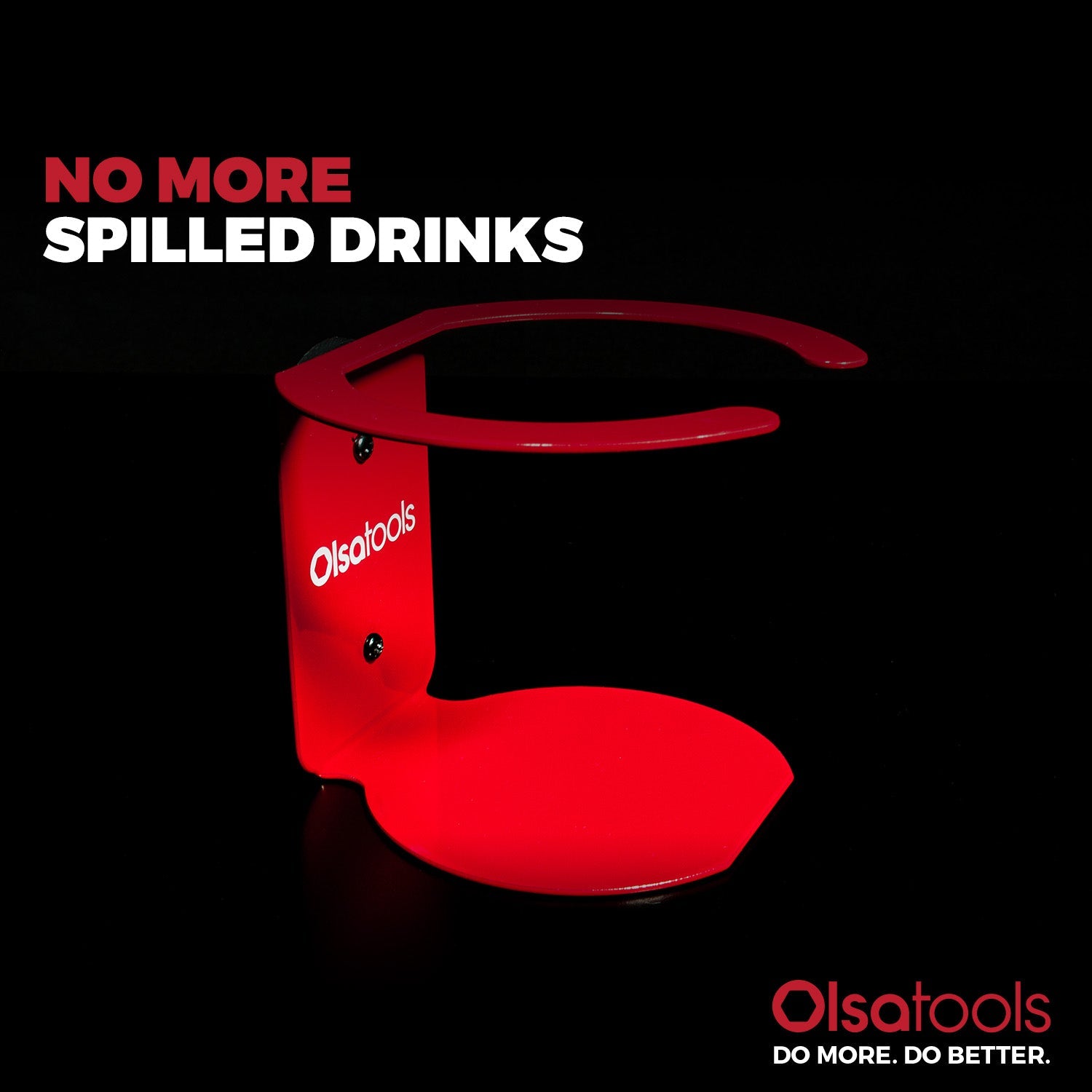 NO MORE
SPILLED DRINKS

Olsatools

Olsatools
DO MORE. DO BETTER.