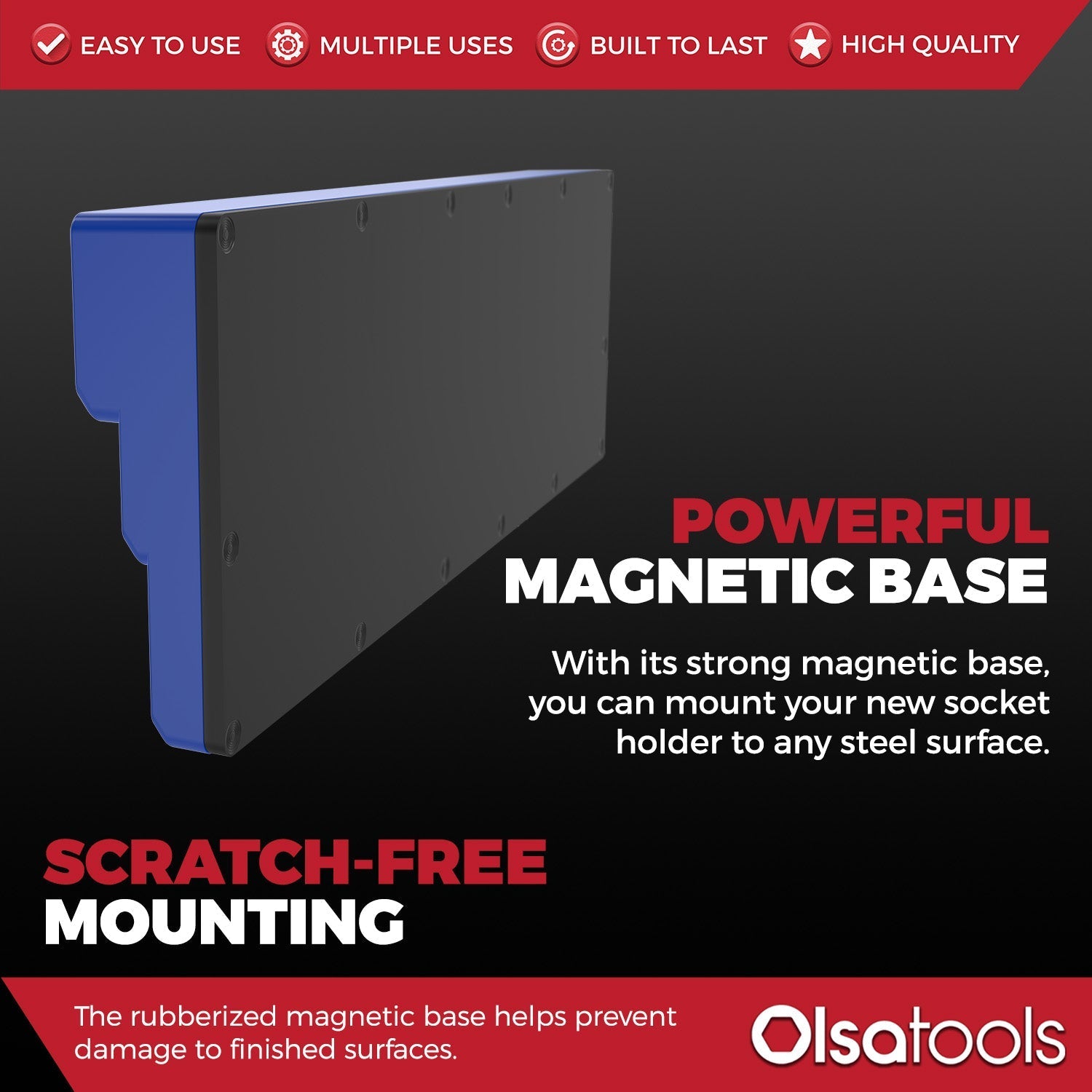 EASY TO USE MULTIPLE USES BUILT TO LAST HIGH QUALITY

POWERFUL MAGNETIC BASE

With its strong magnetic base, you can mount your new socket holder to any steel surface.

SCRATCH-FREE MOUNTING

The rubberized magnetic base helps prevent damage to finished surfaces.

Olsatools