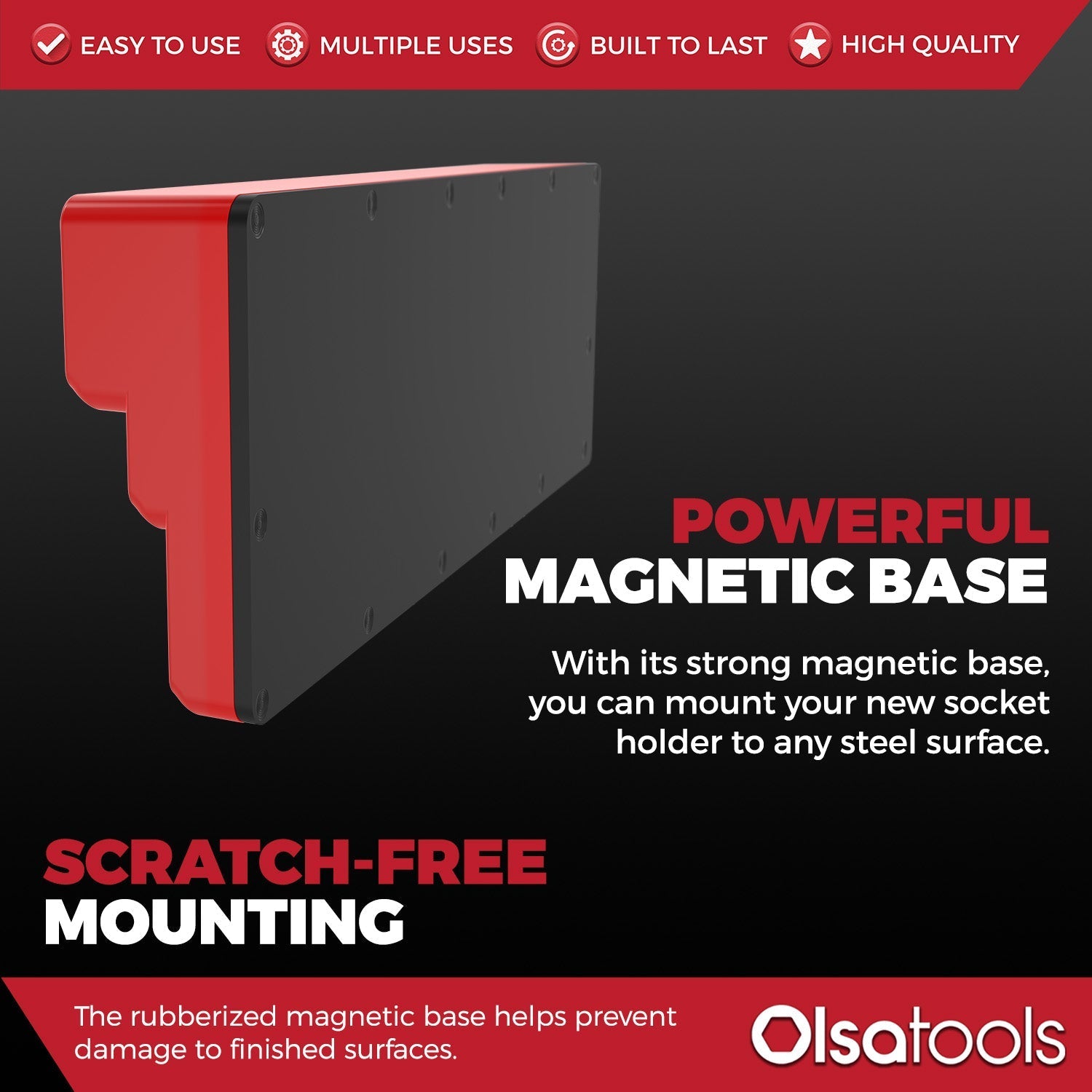 EASY TO USE MULTIPLE USES BUILT TO LAST HIGH QUALITY

POWERFUL MAGNETIC BASE

With its strong magnetic base, you can mount your new socket holder to any steel surface.

SCRATCH-FREE MOUNTING

The rubberized magnetic base helps prevent damage to finished surfaces.

Olsatools