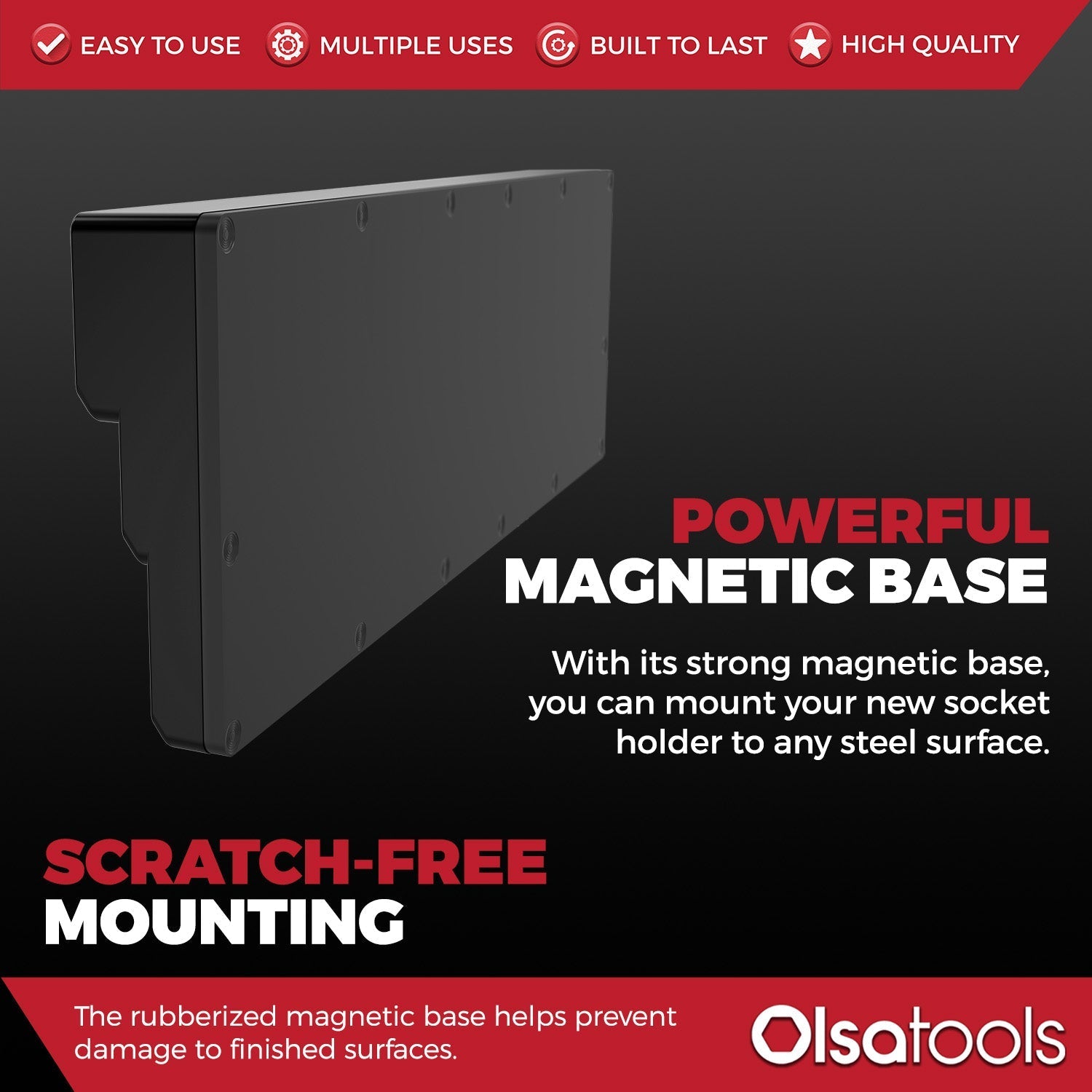 EASY TO USE MULTIPLE USES BUILT TO LAST HIGH QUALITY

POWERFUL MAGNETIC BASE

With its strong magnetic base, you can mount your new socket holder to any steel surface.

SCRATCH-FREE MOUNTING

The rubberized magnetic base helps prevent damage to finished surfaces.

Olsatools