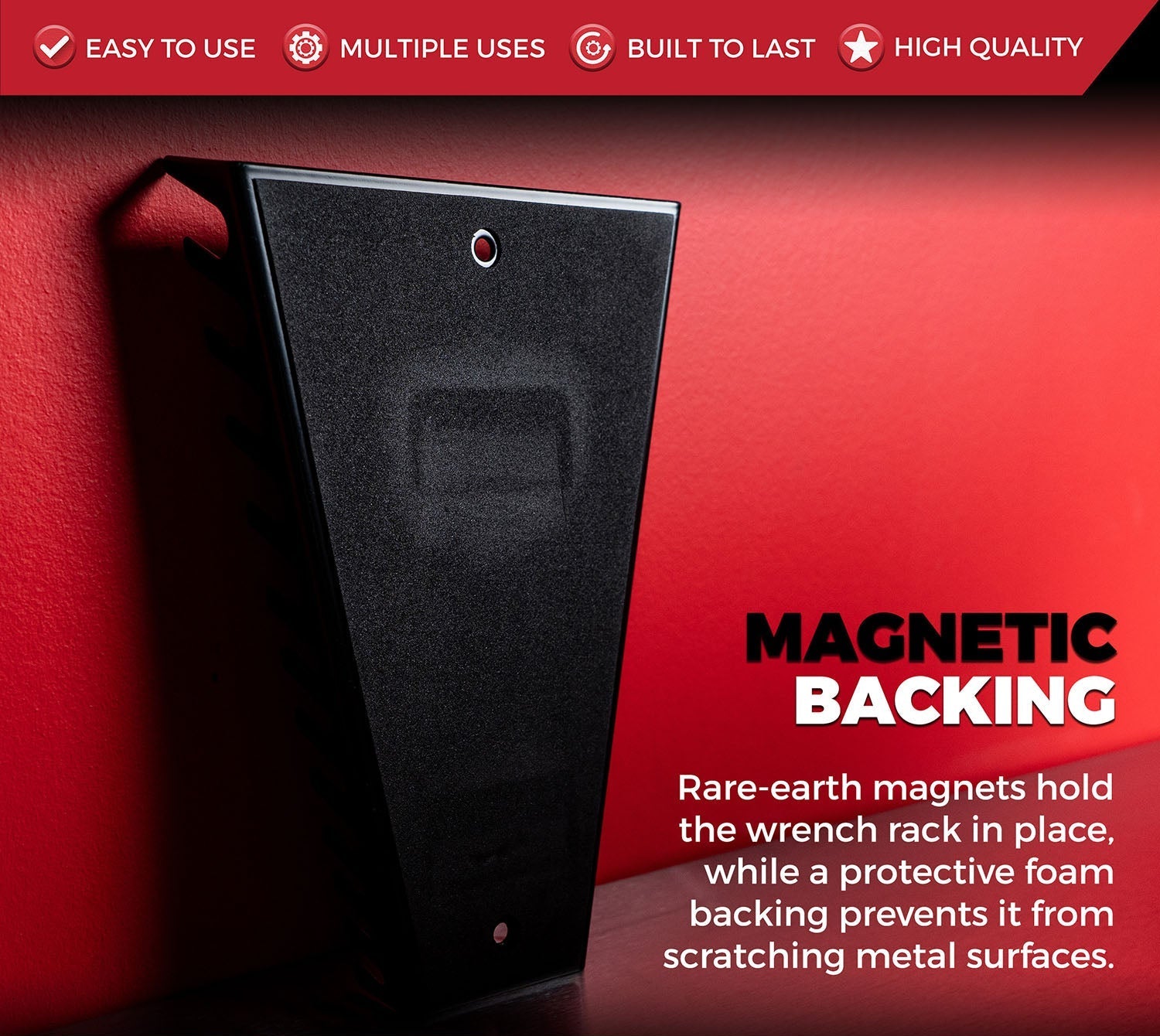 EASY TO USE MULTIPLE USES BUILT TO LAST HIGH QUALITY

MAGNETIC BACKING

Rare-earth magnets hold the wrench rack in place, while a protective foam backing prevents it from scratching metal surfaces.