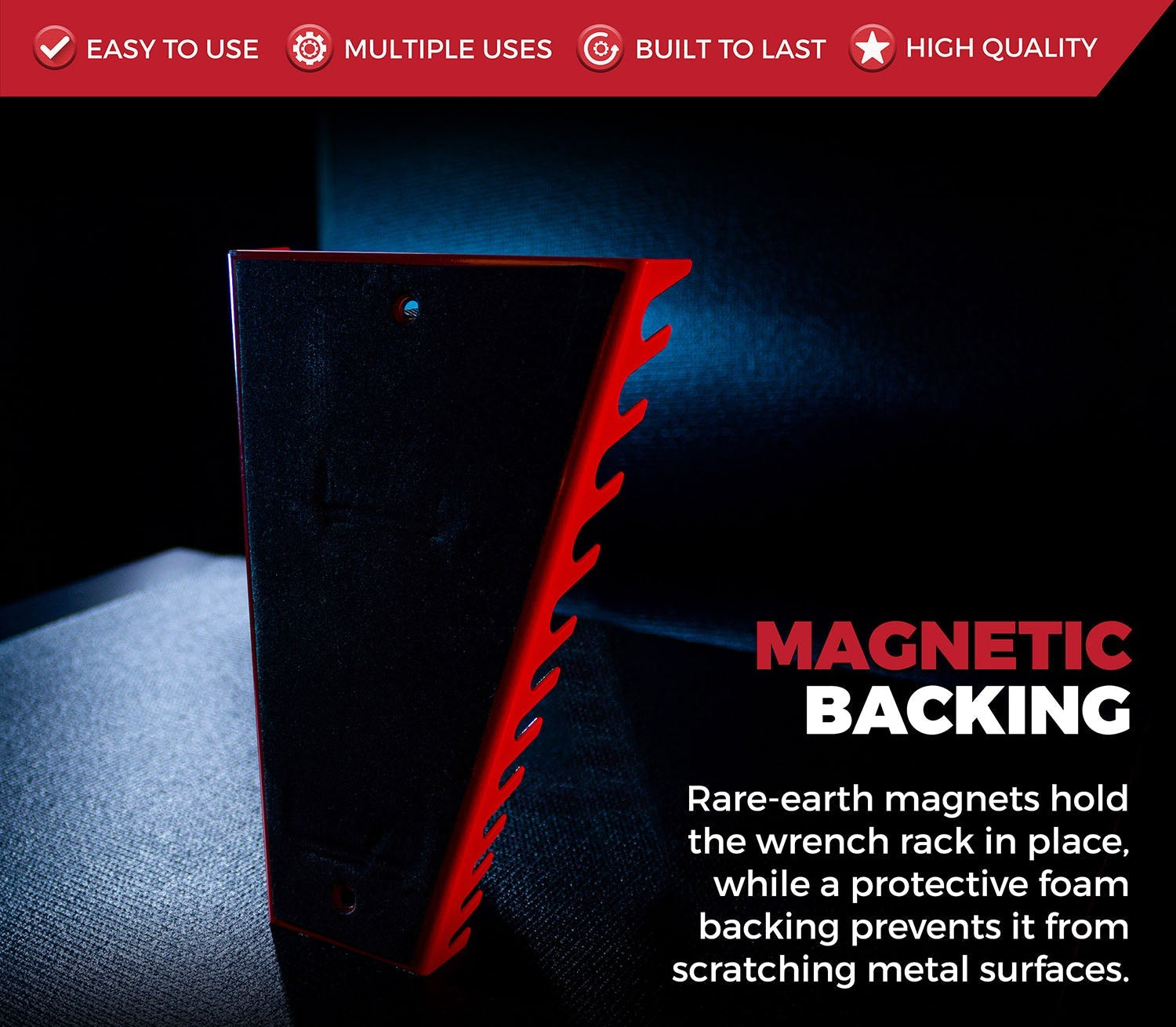 EASY TO USE MULTIPLE USES BUILT TO LAST HIGH QUALITY

MAGNETIC BACKING

Rare-earth magnets hold the wrench rack in place, while a protective foam backing prevents it from scratching metal surfaces.