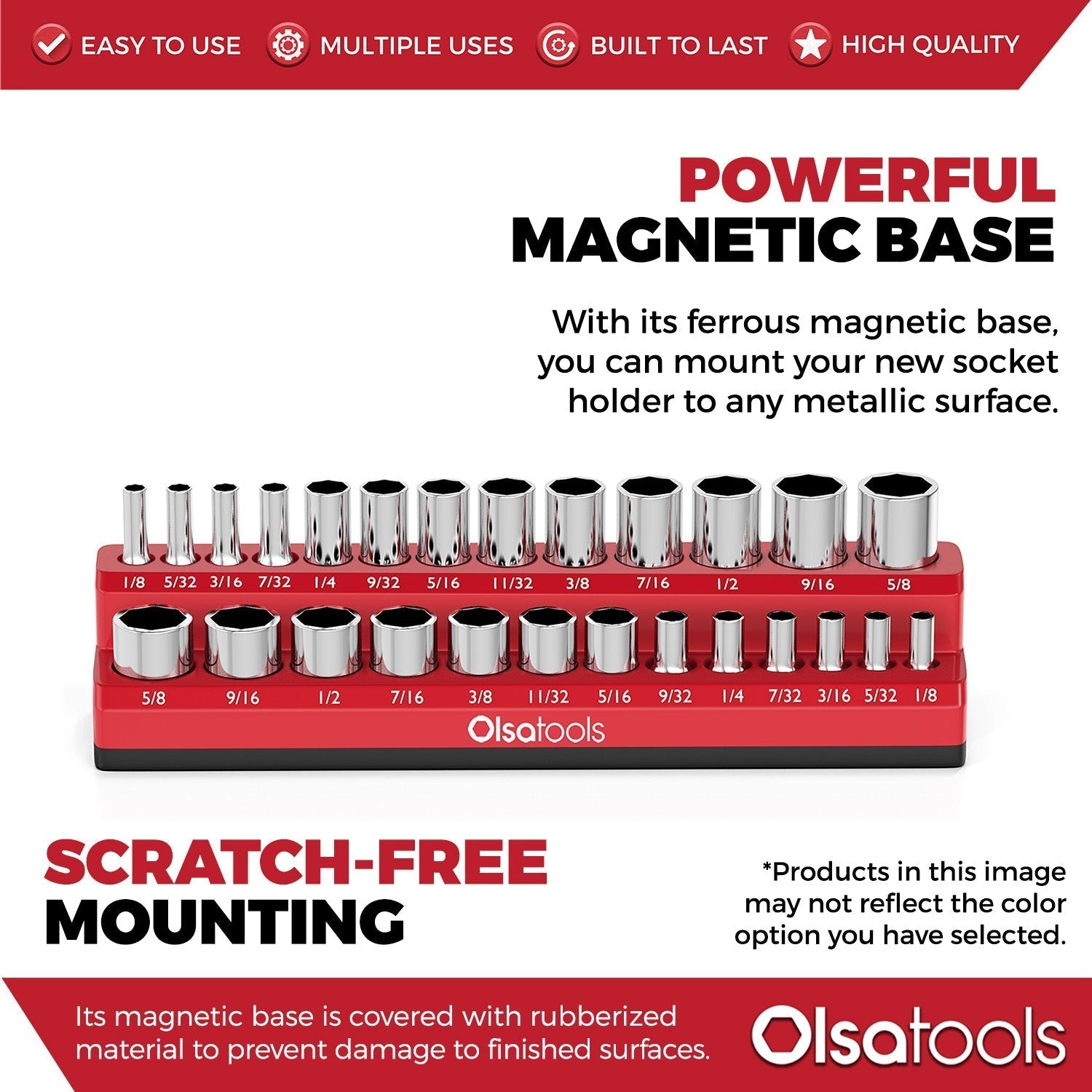 EASY TO USE MULTIPLE USES BUILT TO LAST HIGH QUALITY

POWERFUL
MAGNETIC BASE

With its ferrous magnetic base, you can mount your new socket holder to any metallic surface.

1/8 5/32 3/16 7/32 1/4 9/32 5/16 11/32 3/8 7/16 1/2 9/16 5/8

5/8 9/16 1/2 7/16 3/8 11/32 5/16 9/32 1/4 7/32 3/16 5/32 1/8

Olsatools

SCRATCH-FREE
MOUNTING

*Products in this image may not reflect the color option you have selected.

Its magnetic base is covered with rubberized material to prevent damage to finished surfaces.

Olsatools