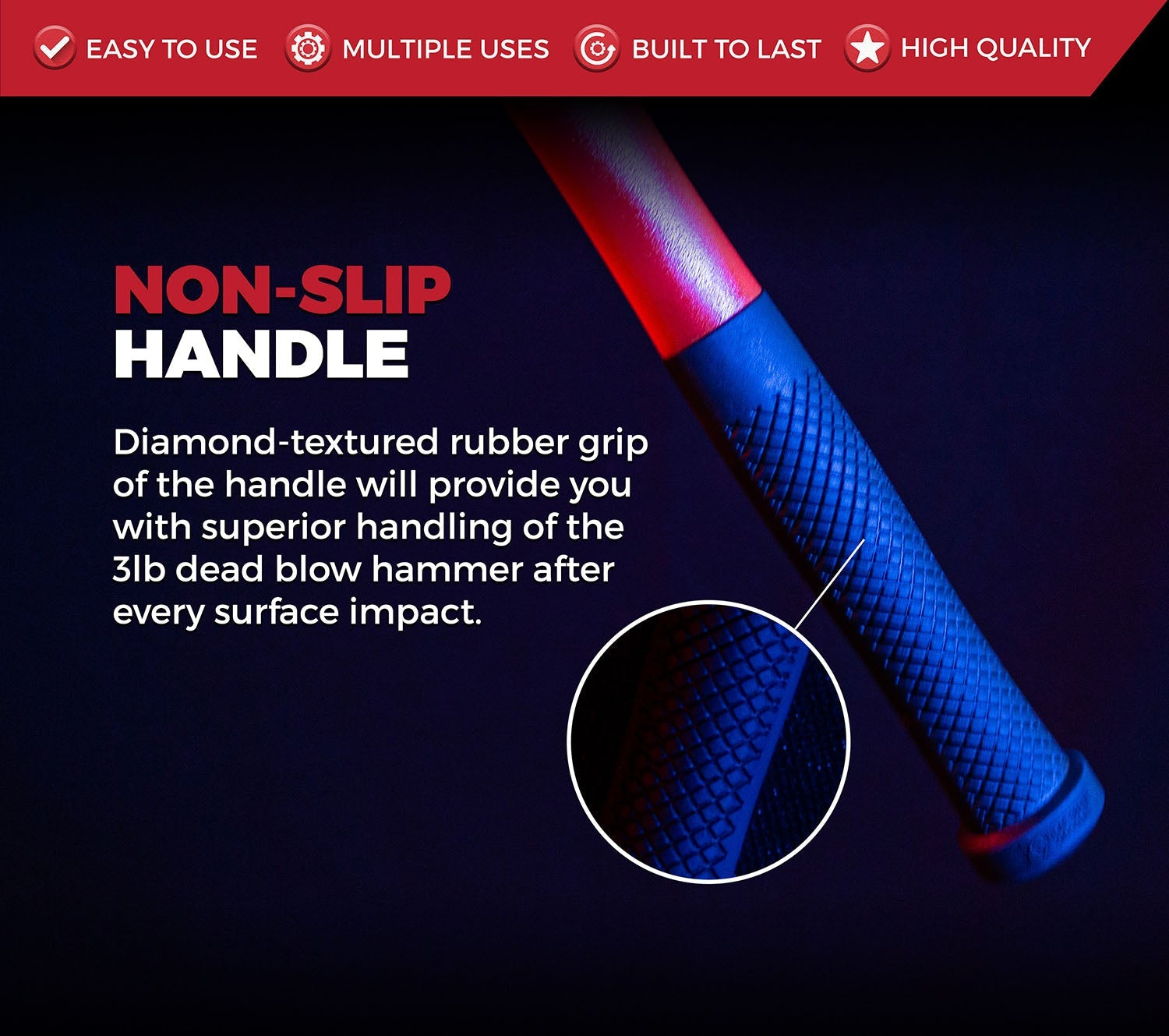 EASY TO USE MULTIPLE USES BUILT TO LAST HIGH QUALITY

NON-SLIP HANDLE

Diamond-textured rubber grip of the handle will provide you with superior handling of the 3lb dead blow hammer after every surface impact.