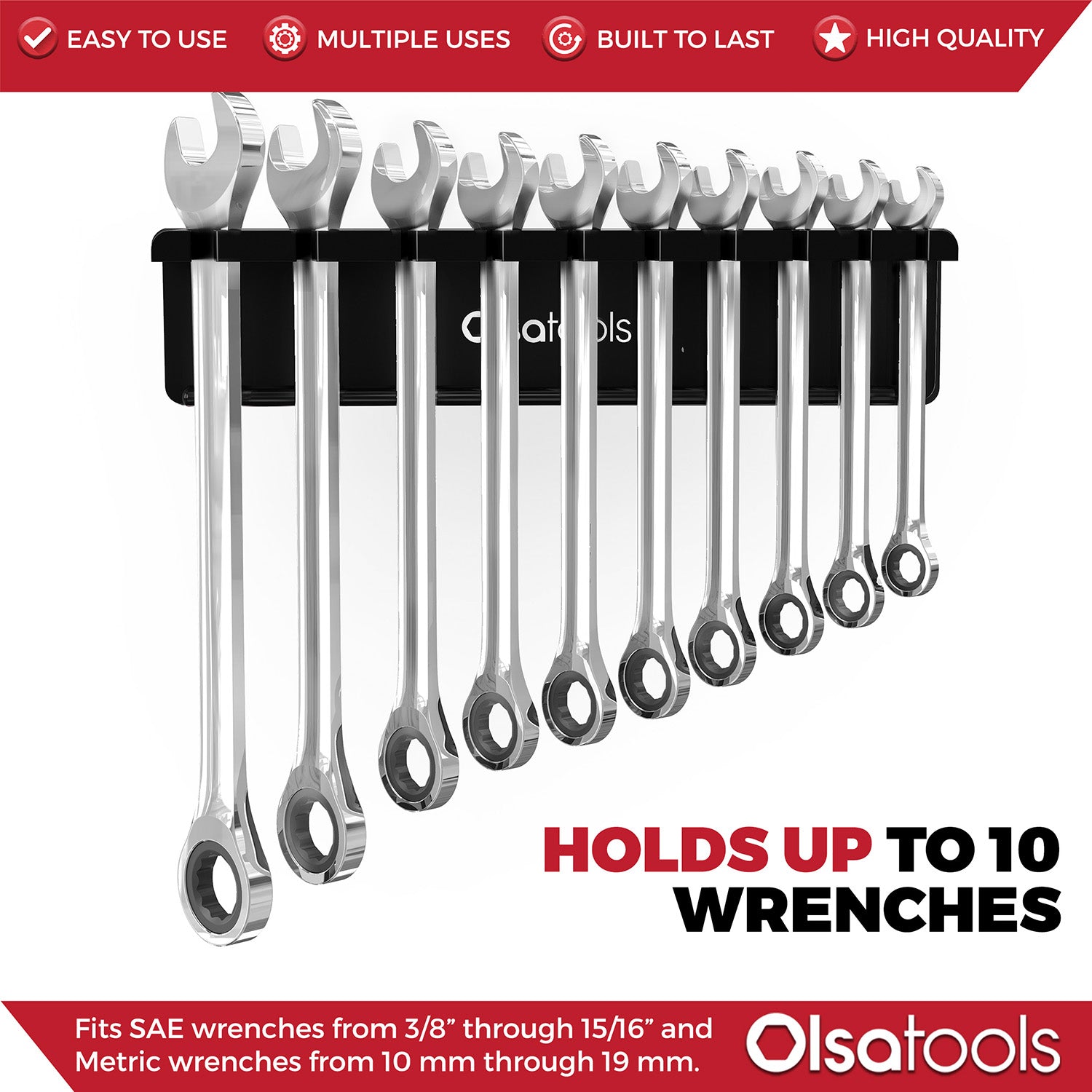 EASY TO USE MULTIPLE USES BUILT TO LAST HIGH QUALITY

Olsatools

HOLDS UP TO 10 WRENCHES

Fits SAE wrenches from 3/8” through 15/16” and Metric wrenches from 10 mm through 19 mm.

Olsatools