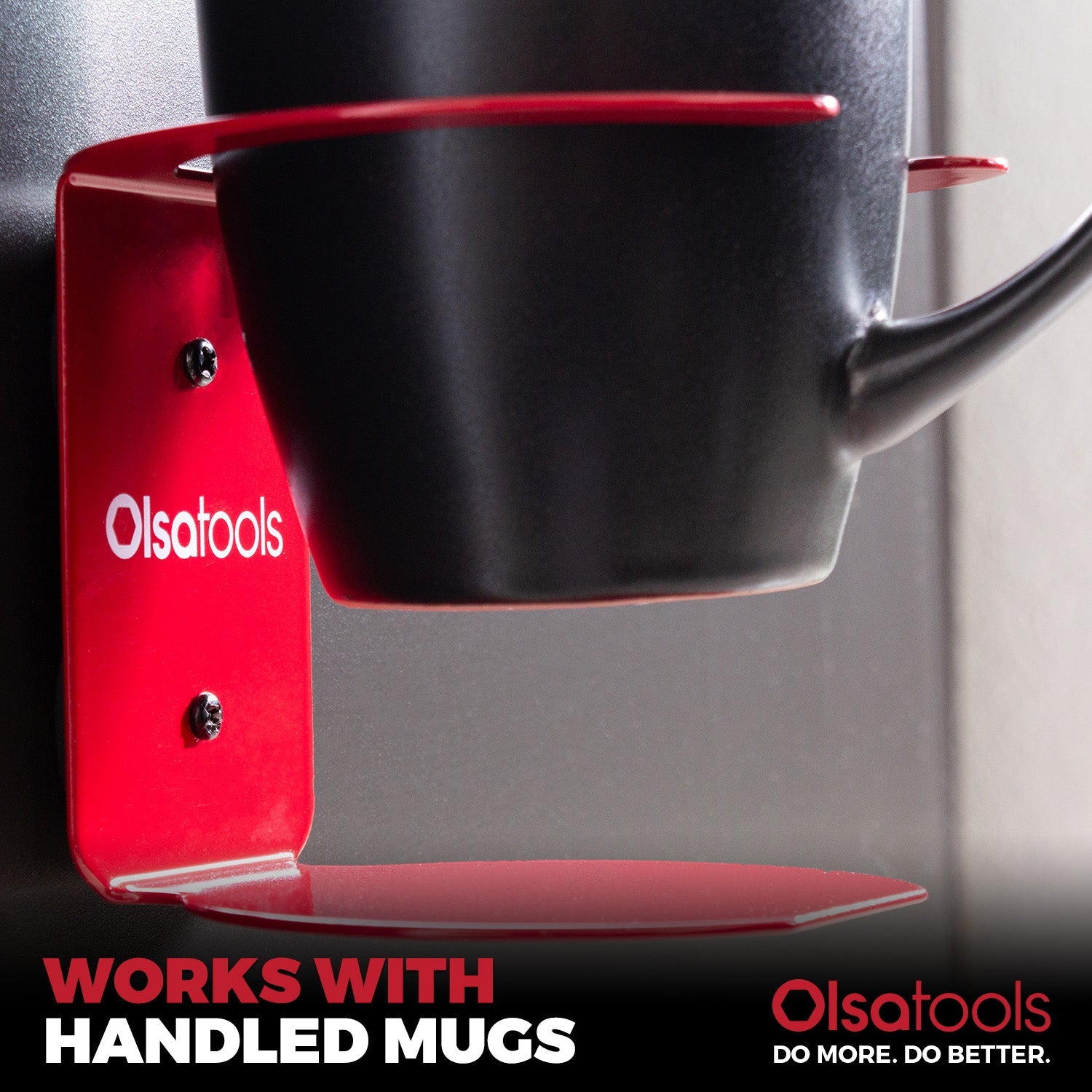 Olsatools

WORKS WITH
HANDLED MUGS

Olsatools
DO MORE. DO BETTER.