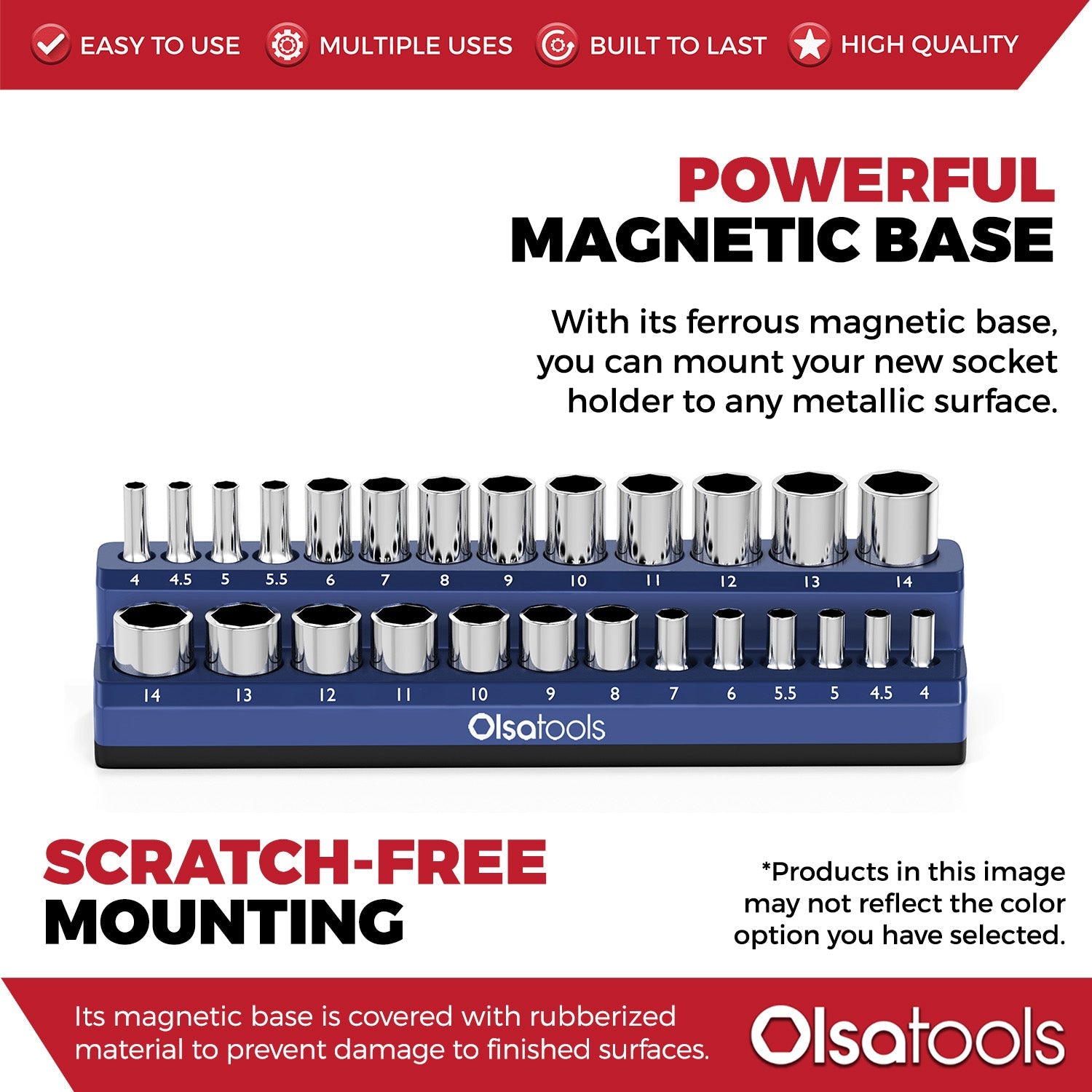 EASY TO USE MULTIPLE USES BUILT TO LAST HIGH QUALITY

POWERFUL
MAGNETIC BASE

With its ferrous magnetic base, you can mount your new socket holder to any metallic surface.

4 4.5 5 5.5 6 7 8 9 10 11 12 13 14

14 13 12 11 10 9 8 7 6 5.5 5 4.5 4

Olsatools

SCRATCH-FREE
MOUNTING

*Products in this image may not reflect the color option you have selected.

Its magnetic base is covered with rubberized material to prevent damage to finished surfaces.

Olsatools