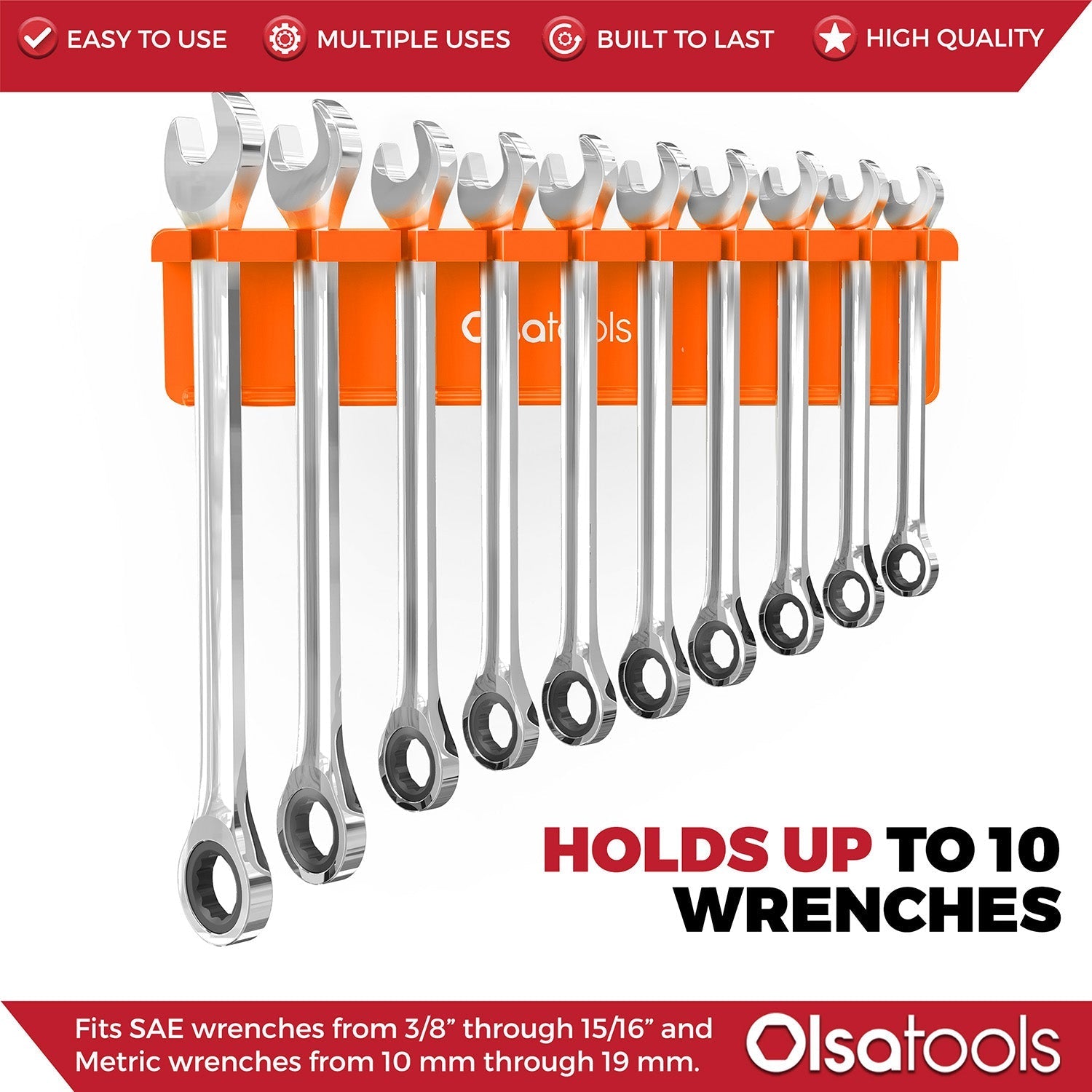 EASY TO USE MULTIPLE USES BUILT TO LAST HIGH QUALITY

Olsatools

HOLDS UP TO 10 WRENCHES

Fits SAE wrenches from 3/8” through 15/16” and Metric wrenches from 10 mm through 19 mm.

Olsatools