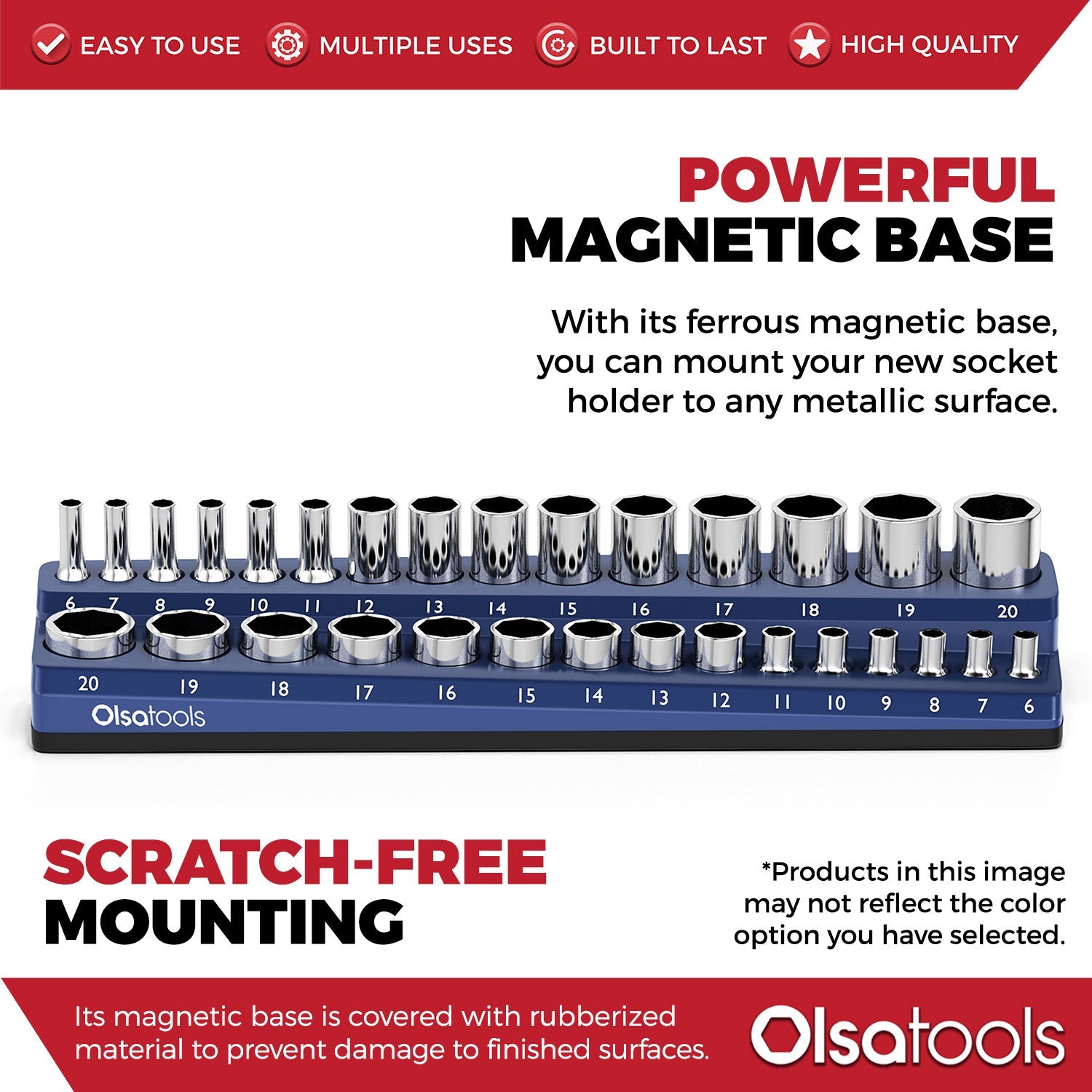 EASY TO USE MULTIPLE USES BUILT TO LAST HIGH QUALITY

POWERFUL
MAGNETIC BASE

With its ferrous magnetic base, you can mount your new socket holder to any metallic surface.

6 7 8 9 10 11 12 13 14 15 16 17 18 19 20

20 19 18 17 16 15 14 13 12 11 10 9 8 7 6

Olsatools

SCRATCH-FREE
MOUNTING

*Products in this image may not reflect the color option you have selected.

Its magnetic base is covered with rubberized material to prevent damage to finished surfaces.

Olsatools