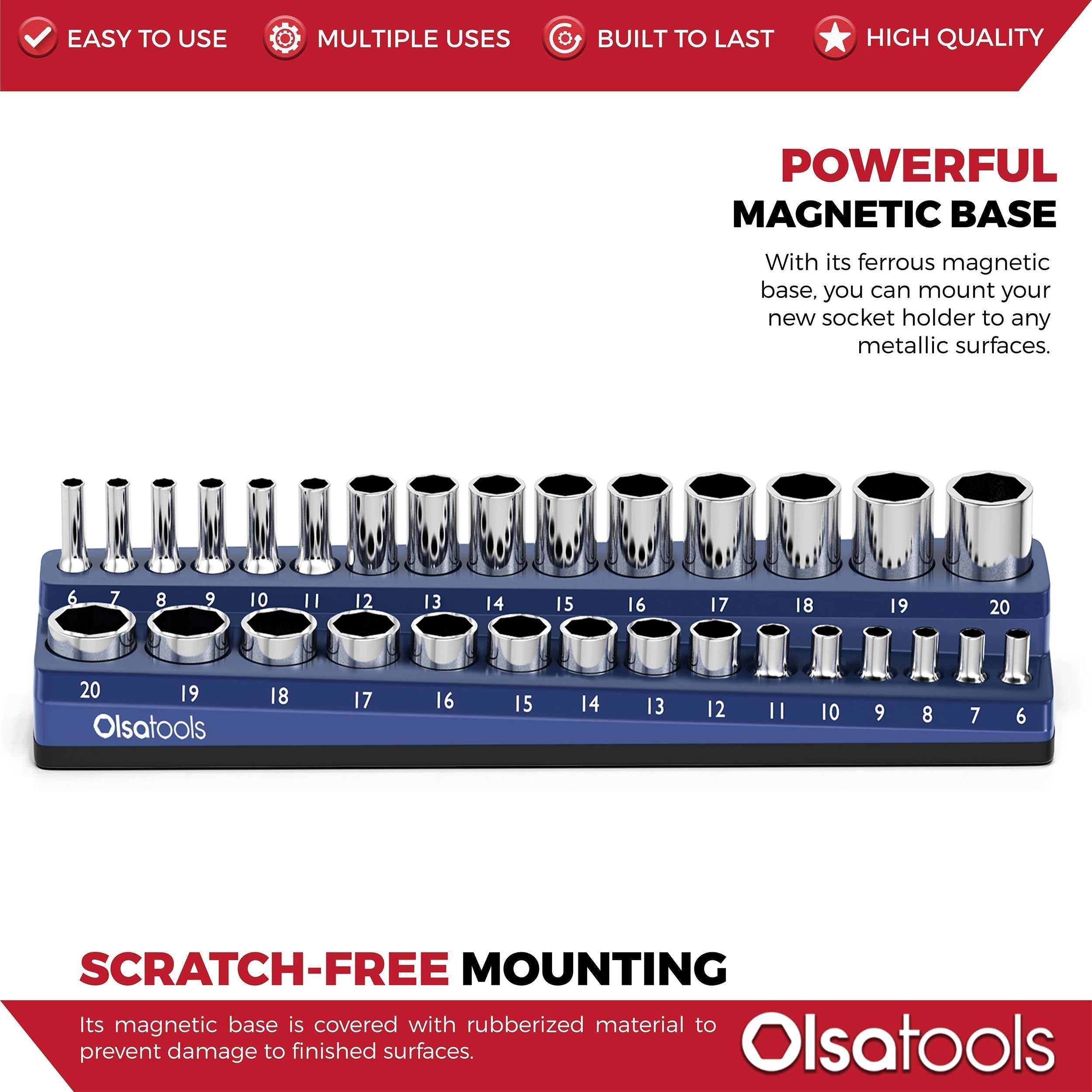 EASY TO USE MULTIPLE USES BUILT TO LAST HIGH QUALITY

POWERFUL
MAGNETIC BASE

With its ferrous magnetic base, you can mount your new socket holder to any metallic surfaces.

6 7 8 9 10 11 12 13 14 15 16 17 18 19 20

20 19 18 17 16 15 14 13 12 11 10 9 8 7 6

Olsatools

SCRATCH-FREE MOUNTING

Its magnetic base is covered with rubberized material to prevent damage to finished surfaces.

Olsatools