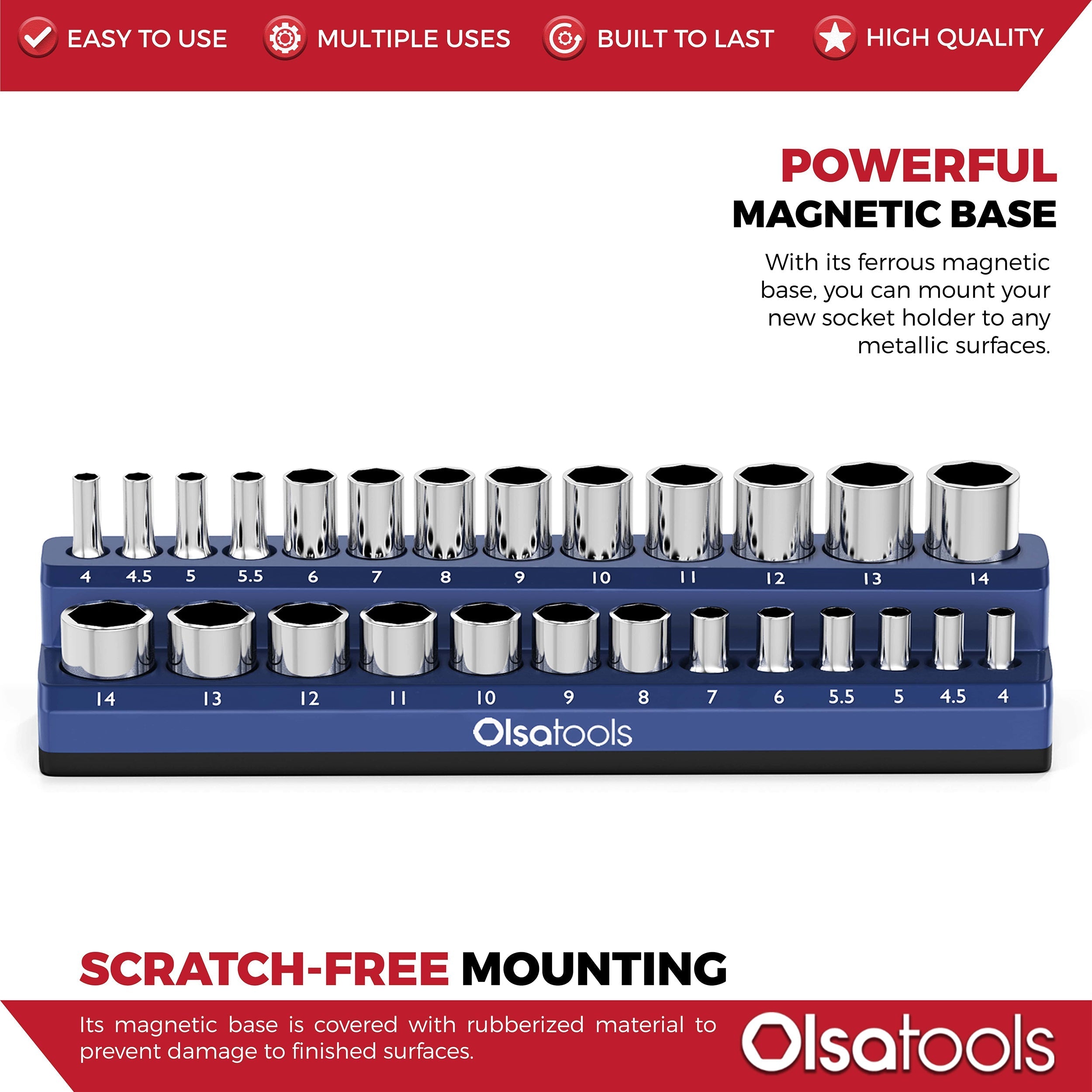 EASY TO USE MULTIPLE USES BUILT TO LAST HIGH QUALITY

POWERFUL
MAGNETIC BASE

With its ferrous magnetic base, you can mount your new socket holder to any metallic surfaces.

4 4.5 5 5.5 6 7 8 9 10 11 12 13 14

14 13 12 11 10 9 8 7 6 5.5 5 4.5 4

Olsatools

SCRATCH-FREE MOUNTING

Its magnetic base is covered with rubberized material to prevent damage to finished surfaces.

Olsatools