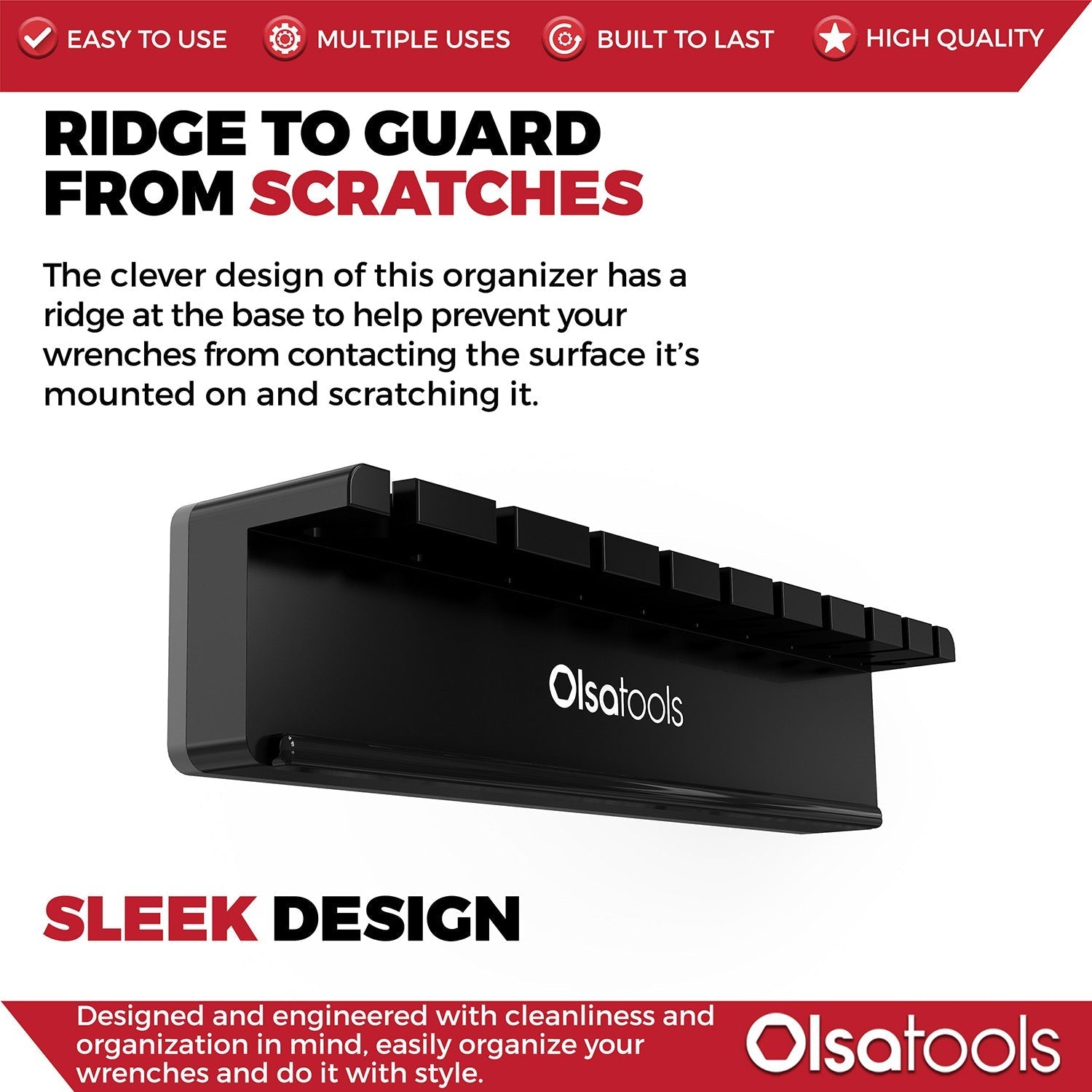 EASY TO USE MULTIPLE USES BUILT TO LAST HIGH QUALITY

RIDGE TO GUARD FROM SCRATCHES

The clever design of this organizer has a ridge at the base to help prevent your wrenches from contacting the surface it's mounted on and scratching it.

Olsatools

SLEEK DESIGN

Designed and engineered with cleanliness and organization in mind, easily organize your wrenches and do it with style.

Olsatools