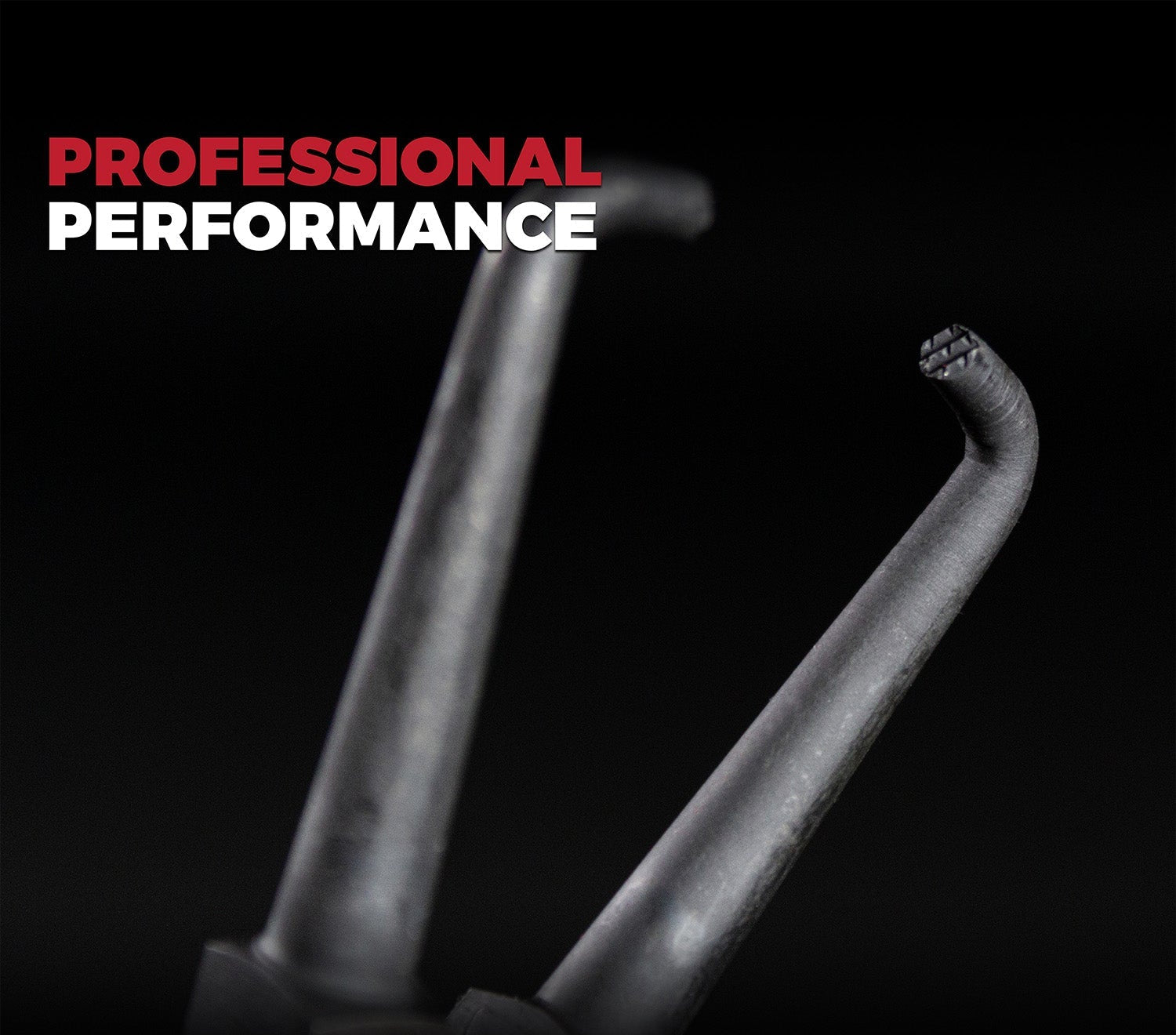 PROFESSIONAL
PERFORMANCE