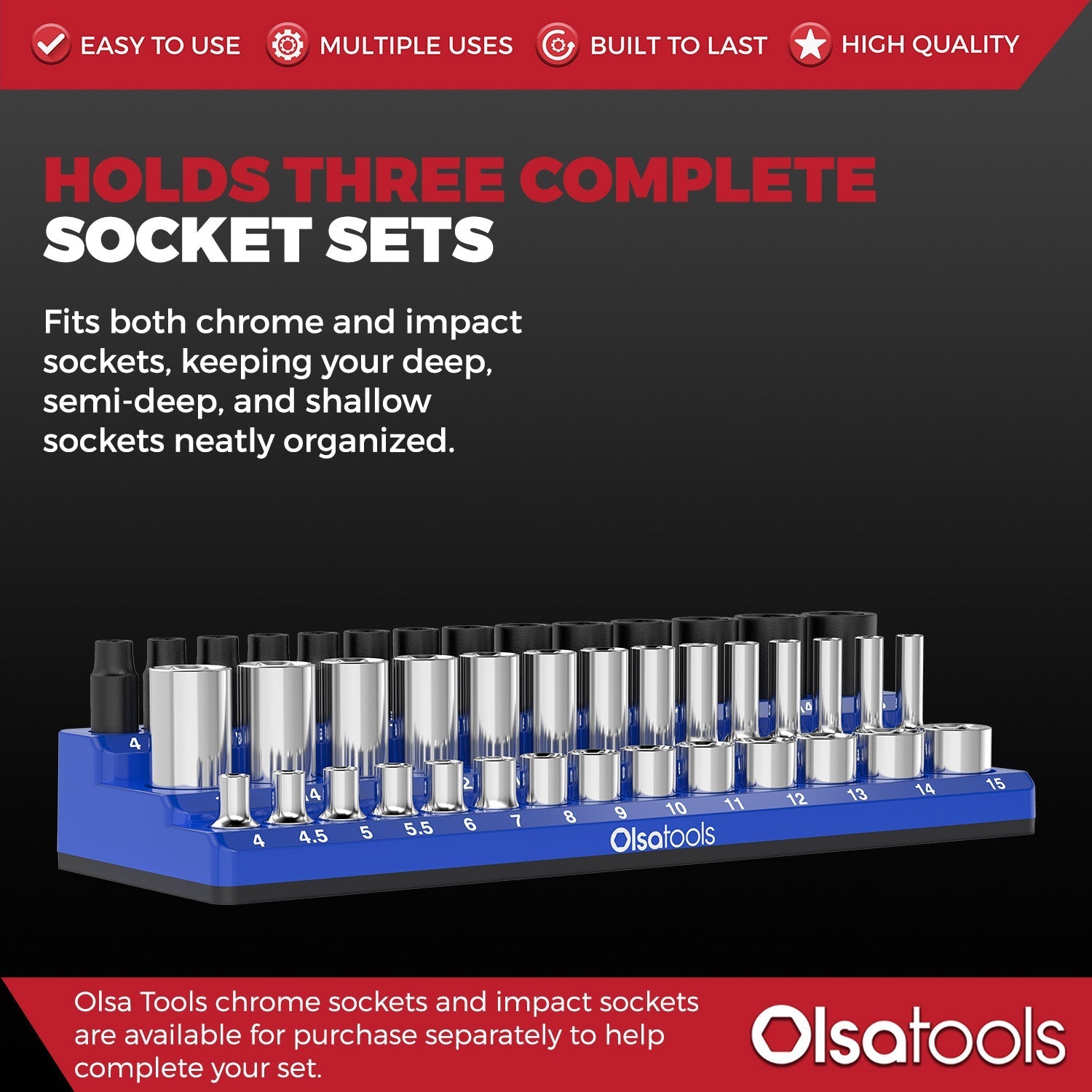 EASY TO USE MULTIPLE USES BUILT TO LAST HIGH QUALITY

HOLDS THREE COMPLETE SOCKET SETS

Fits both chrome and impact sockets, keeping your deep, semi-deep, and shallow sockets neatly organized.

4

4

4 4.5 5 5.5 6 7 8 9 10 11 12 13 14 15

Olsatools

Olsa Tools chrome sockets and impact sockets are available for purchase separately to help complete your set.

Olsatools