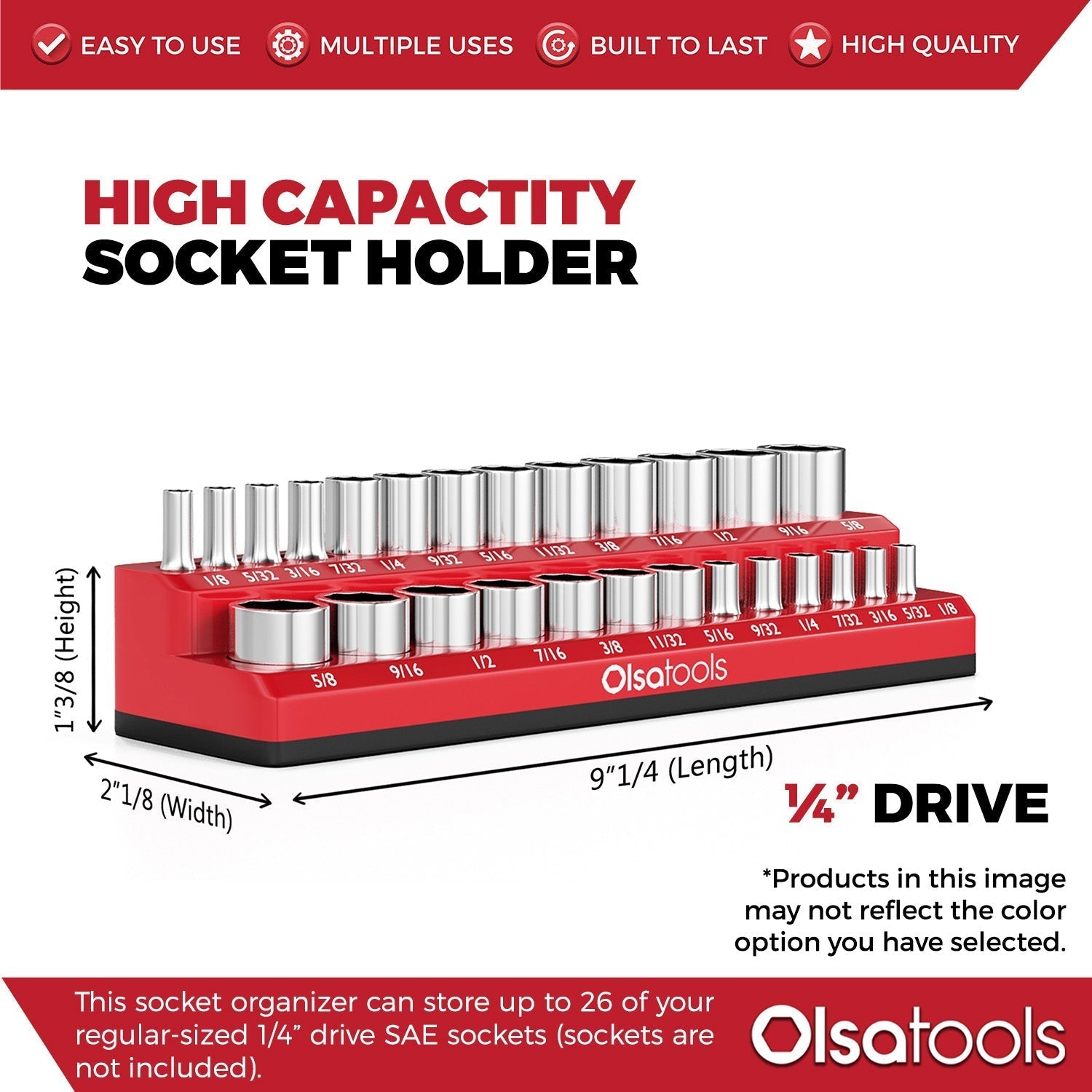 EASY TO USE MULTIPLE USES BUILT TO LAST HIGH QUALITY

HIGH CAPACTITY
SOCKET HOLDER

1/8 5/32 3/16 7/32 1/4 9/32 5/16 11/32 3/8 7/16 1/2 9/16 5/8

5/8 9/16 1/2 7/16 3/8 11/32 5/16 9/32 1/4 7/32 3/16 5/32 1/8

Olsatools

1"3/8 (Height)

2"1/8 (Width)

9"1/4 (Length)

¼" DRIVE

*Products in this image may not reflect the color option you have selected.

This socket organizer can store up to 26 of your regular-sized 1/4" drive SAE sockets (sockets are not included).

Olsatools