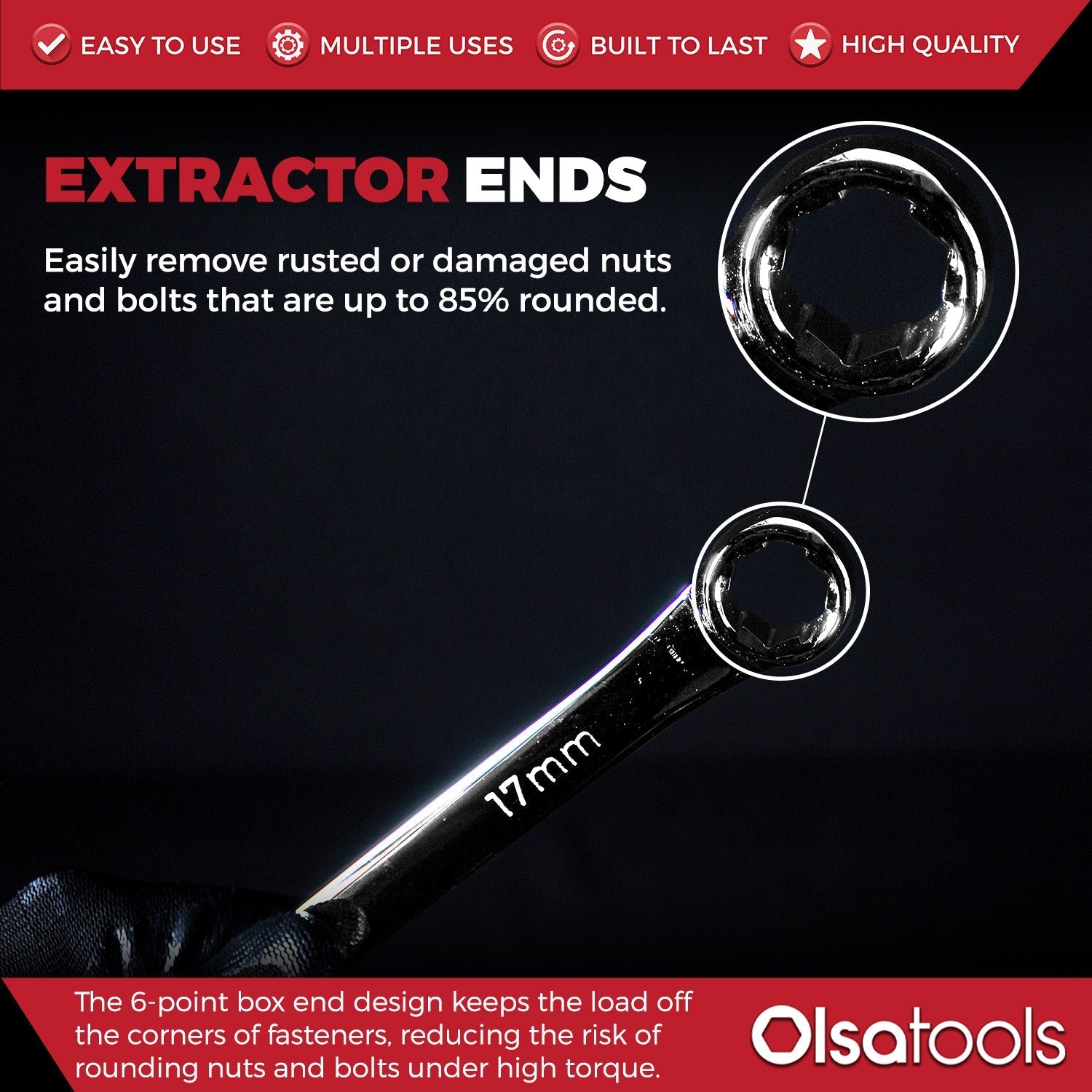 EASY TO USE MULTIPLE USES BUILT TO LAST HIGH QUALITY

EXTRACTOR ENDS

Easily remove rusted or damaged nuts and bolts that are up to 85% rounded.

17mm

The 6-point box end design keeps the load off the corners of fasteners, reducing the risk of rounding nuts and bolts under high torque.

Olsatools