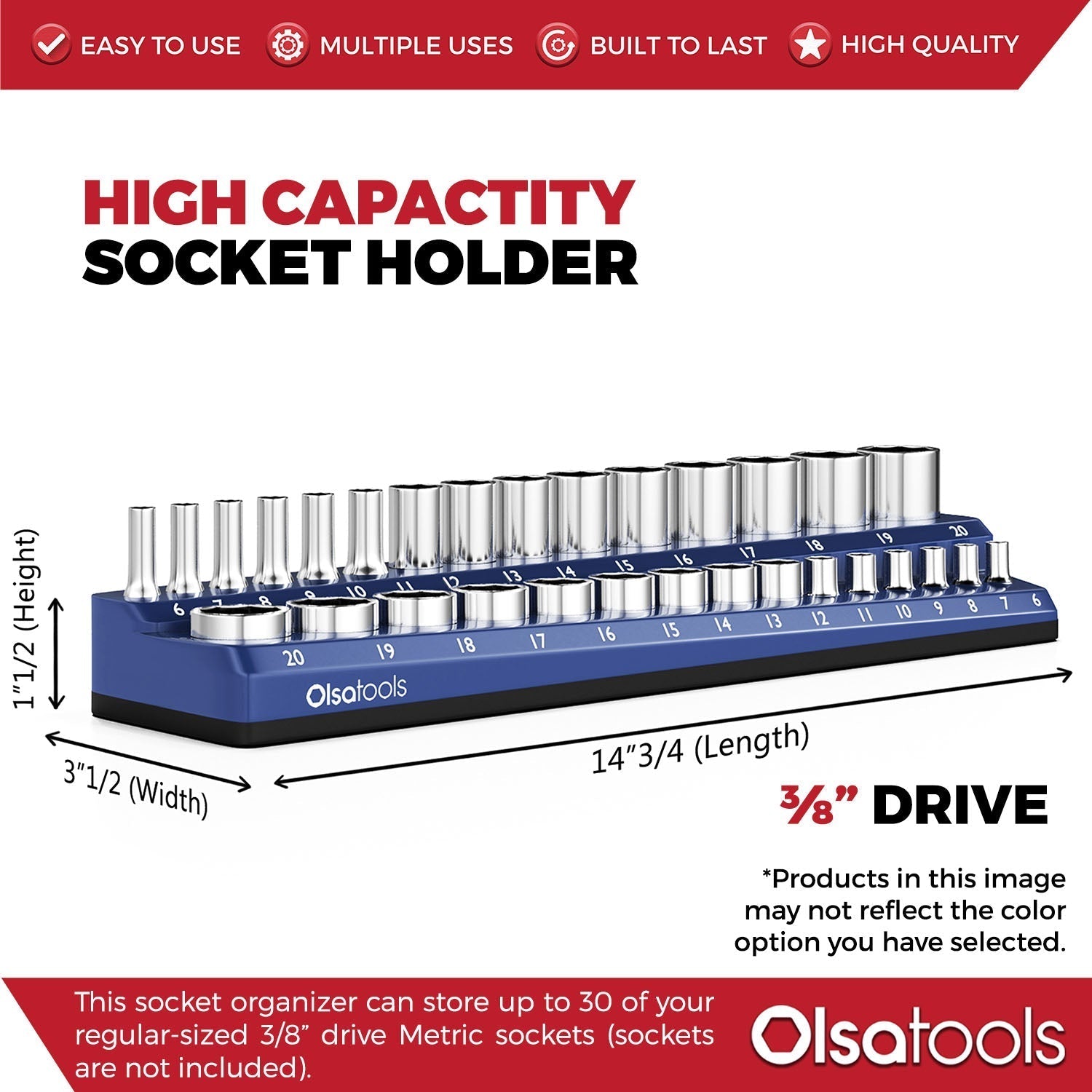 EASY TO USE MULTIPLE USES BUILT TO LAST HIGH QUALITY

HIGH CAPACTITY SOCKET HOLDER

6 7 8 9 10 11 12 13 14 15 16 17 18 19 20

20 19 18 17 16 15 14 13 12 11 10 9 8 7 6

Olsatools

1"1/2 (Height)

3"1/2 (Width)

14"3/4 (Length)

3/8" DRIVE

*Products in this image may not reflect the color option you have selected.

This socket organizer can store up to 30 of your regular-sized 3/8" drive Metric sockets (sockets are not included).

Olsatools