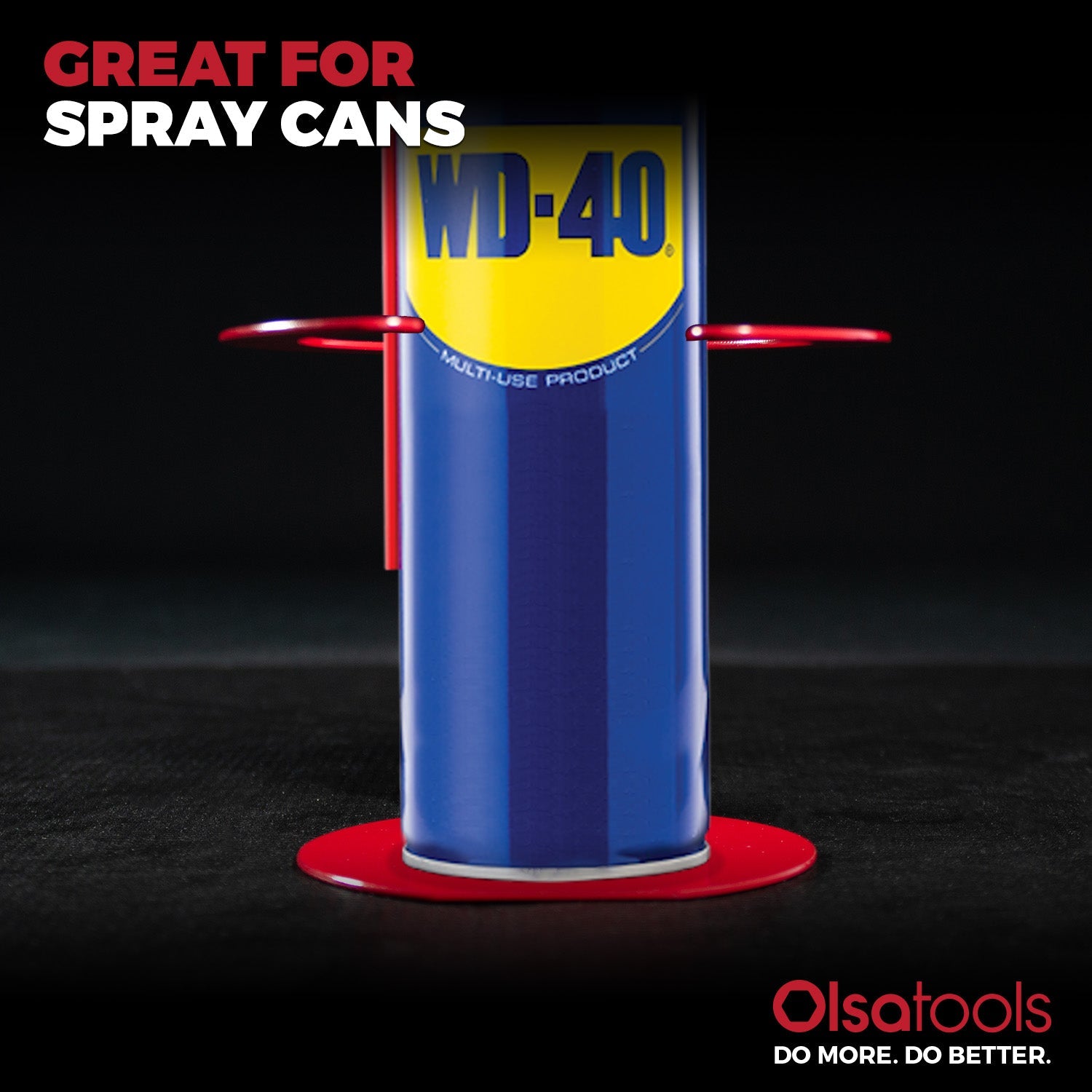 GREAT FOR
SPRAY CANS

WD-40®

MULTI-USE PRODUCT

Olsatools
DO MORE. DO BETTER.