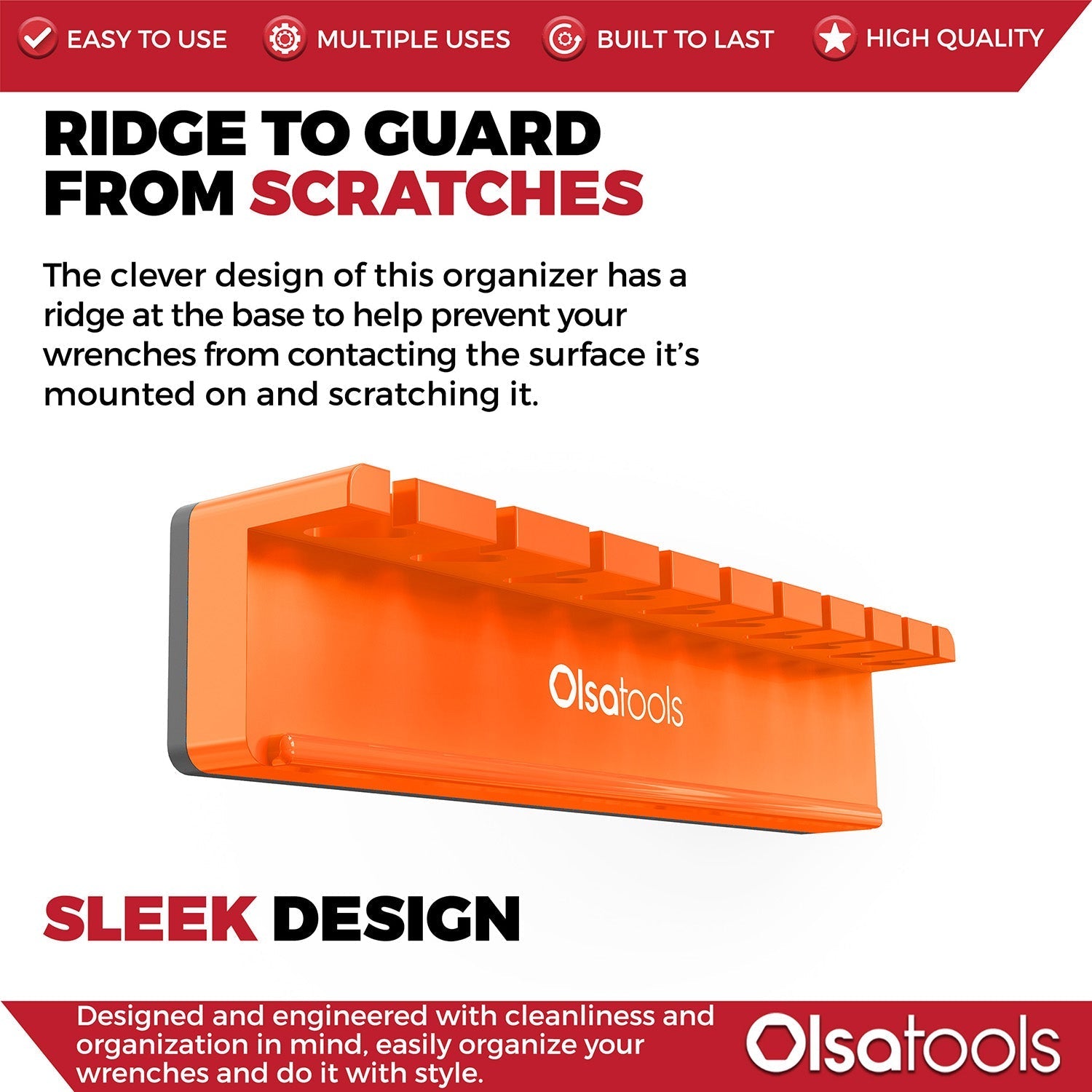 EASY TO USE MULTIPLE USES BUILT TO LAST HIGH QUALITY

RIDGE TO GUARD FROM SCRATCHES

The clever design of this organizer has a ridge at the base to help prevent your wrenches from contacting the surface it's mounted on and scratching it.

Olsatools

SLEEK DESIGN

Designed and engineered with cleanliness and organization in mind, easily organize your wrenches and do it with style.

Olsatools