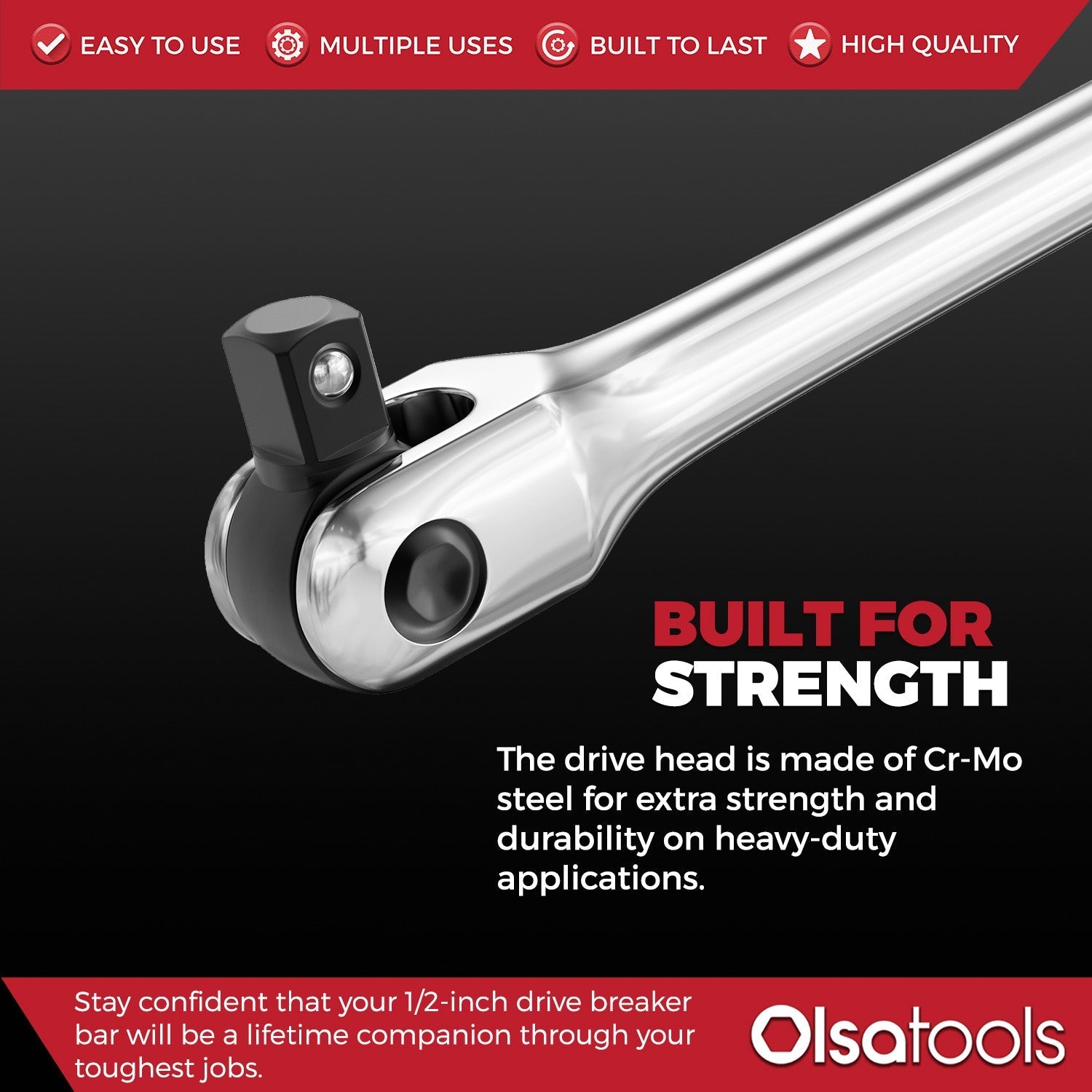 EASY TO USE MULTIPLE USES BUILT TO LAST HIGH QUALITY

BUILT FOR STRENGTH

The drive head is made of Cr-Mo steel for extra strength and durability on heavy-duty applications.

Stay confident that your 1/2-inch drive breaker bar will be a lifetime companion through your toughest jobs.

Olsatools