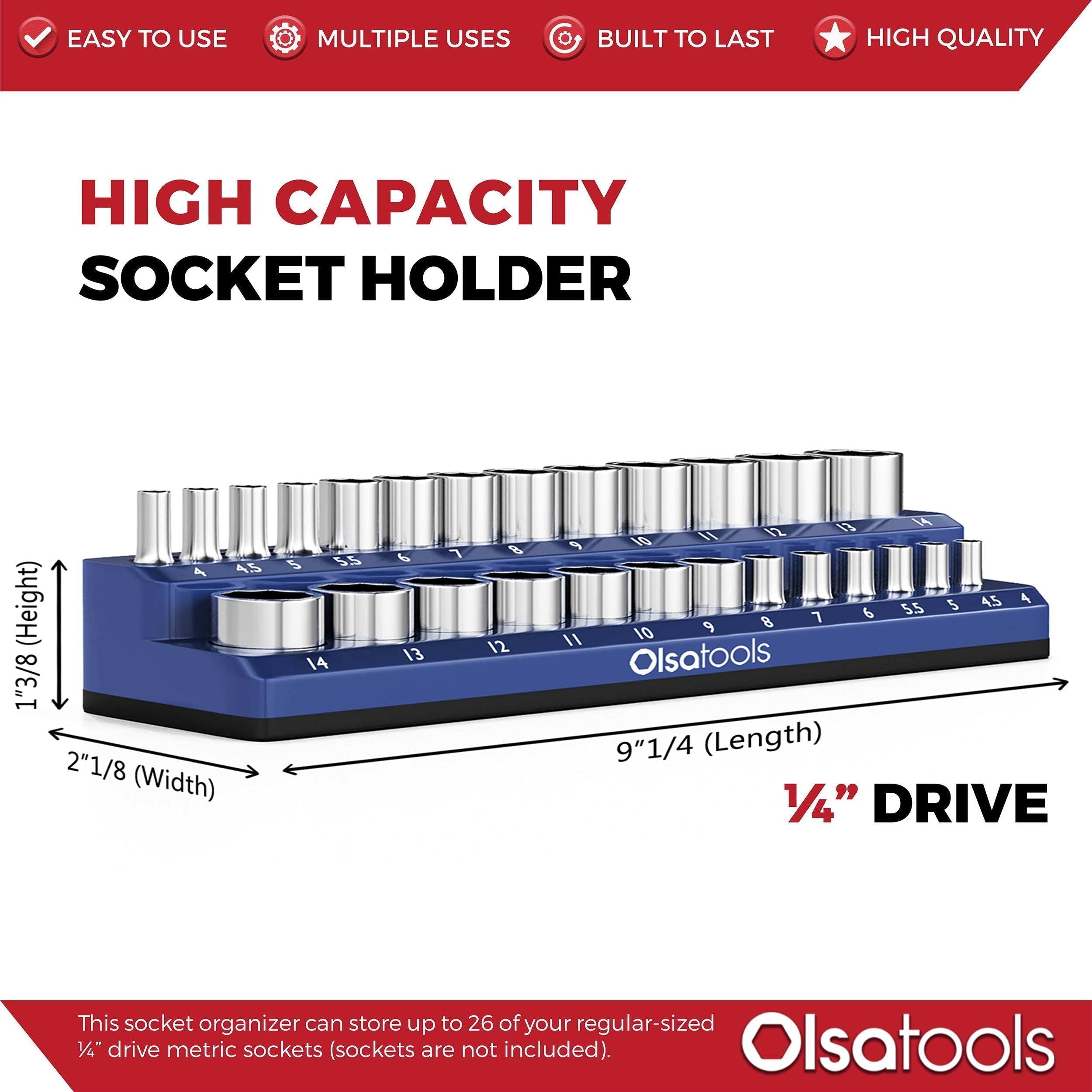 EASY TO USE MULTIPLE USES BUILT TO LAST HIGH QUALITY

HIGH CAPACITY
SOCKET HOLDER

4 4.5 5 5.5 6 7 8 9 10 11 12 13 14

14 13 12 11 10 9 8 7 6 5.5 5 4.5 4

Olsatools

1"3/8 (Height)

2"1/8 (Width)

9"1/4 (Length)

¼" DRIVE

This socket organizer can store up to 26 of your regular-sized ¼" drive metric sockets (sockets are not included).

Olsatools