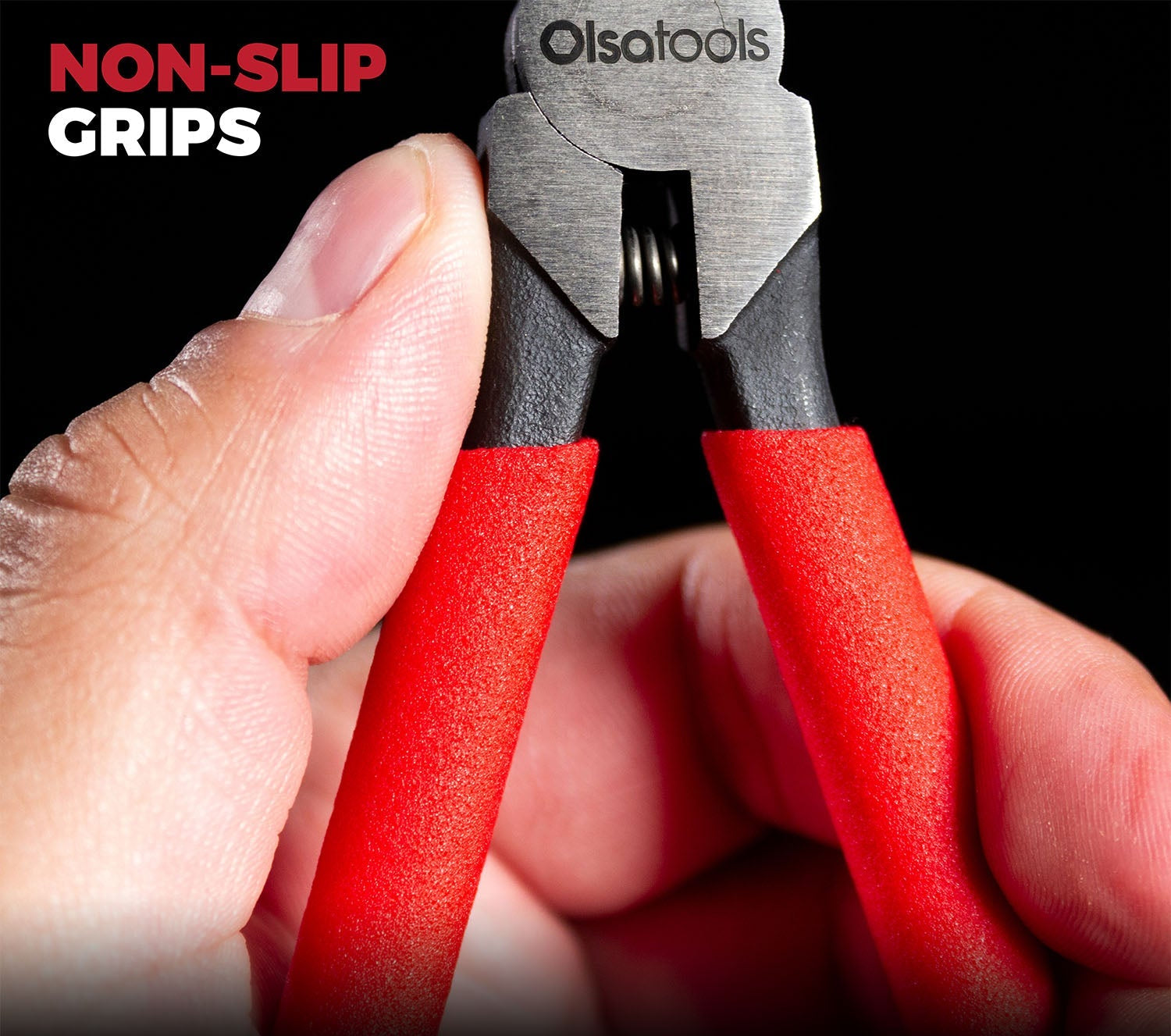 NON-SLIP
GRIPS

Olsatools