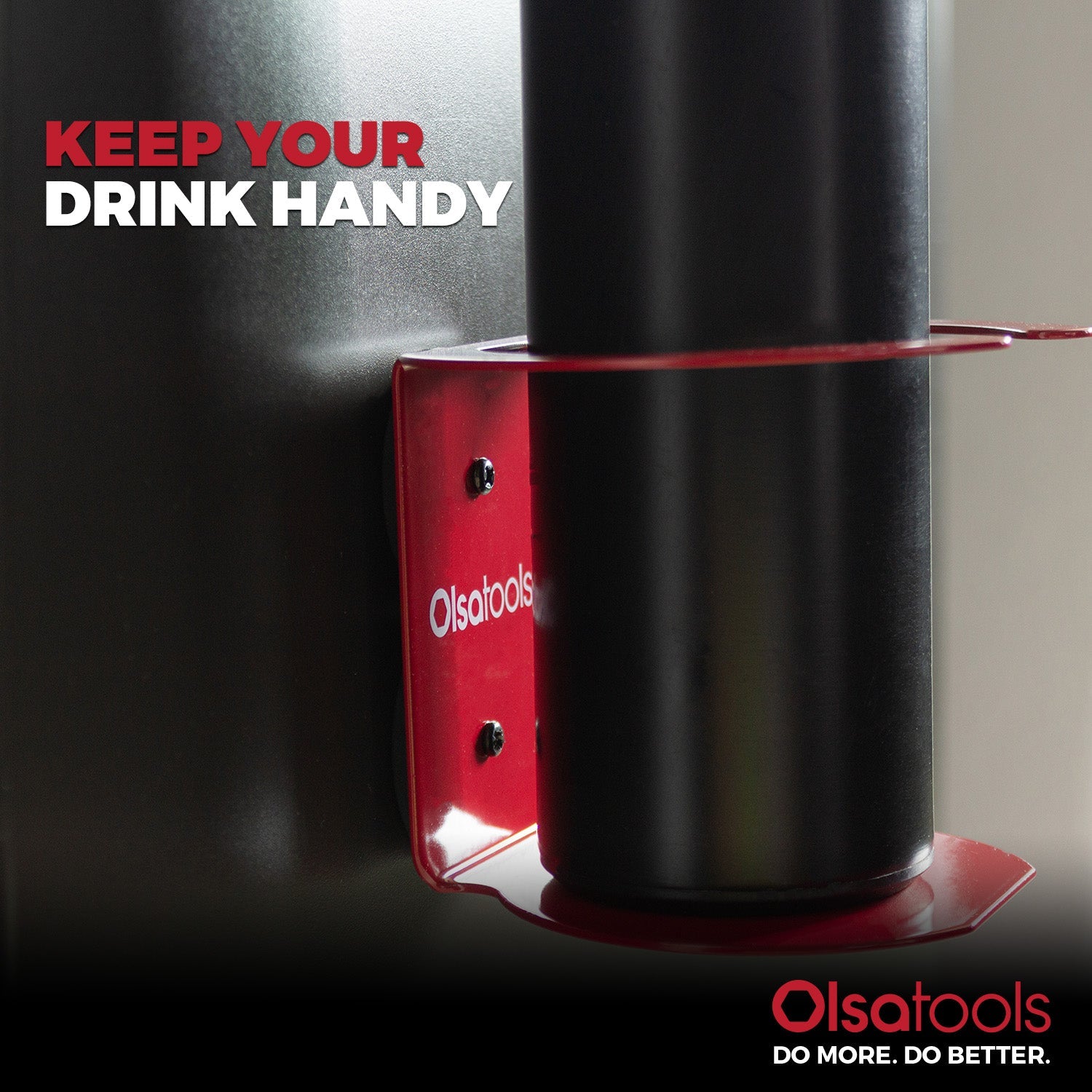 KEEP YOUR
DRINK HANDY

Olsatools

Olsatools
DO MORE. DO BETTER.