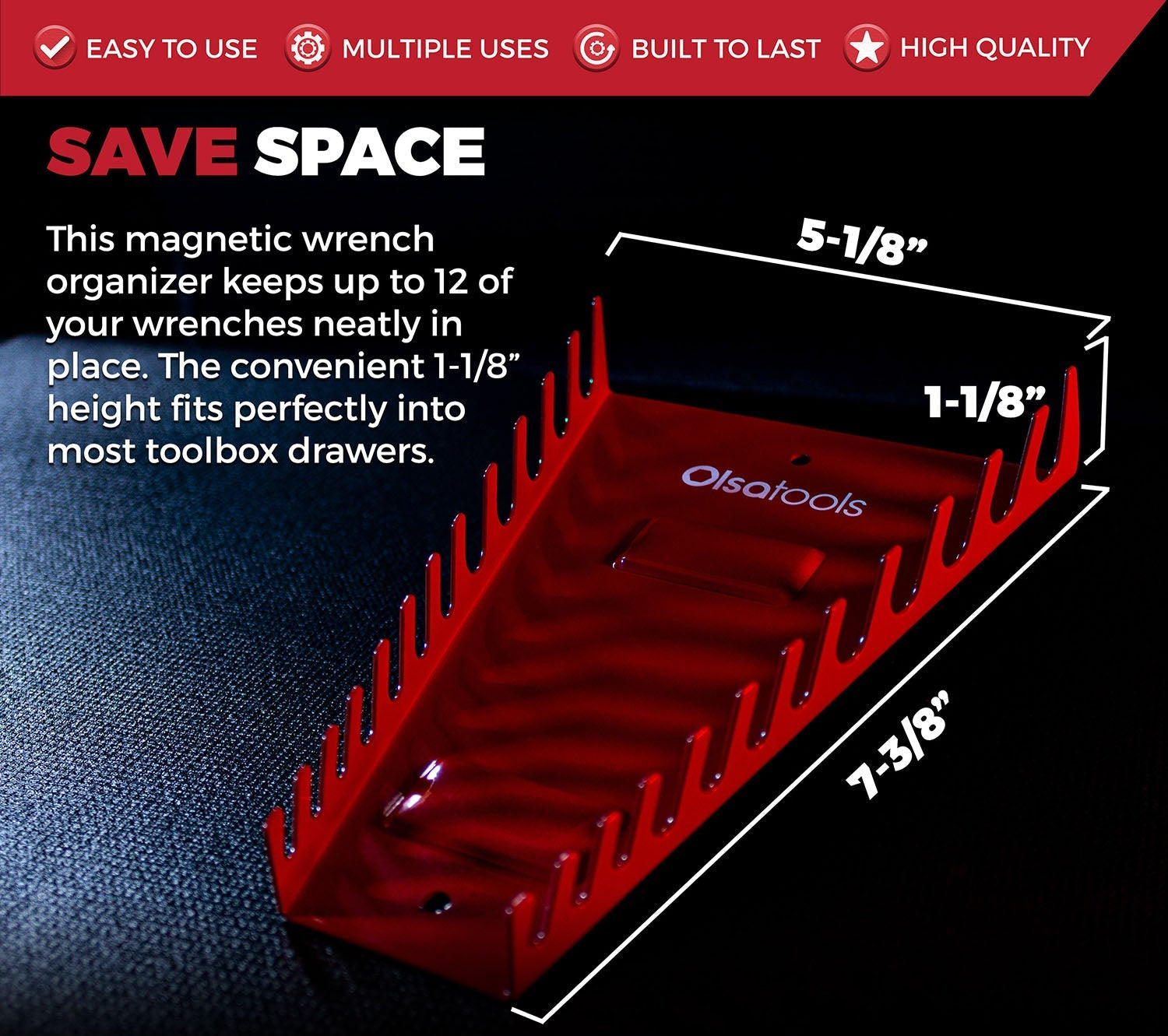 EASY TO USE MULTIPLE USES BUILT TO LAST HIGH QUALITY

SAVE SPACE

This magnetic wrench organizer keeps up to 12 of your wrenches neatly in place. The convenient 1-1/8” height fits perfectly into most toolbox drawers.

5-1/8”

1-1/8”

Olsatools

7-3/8”