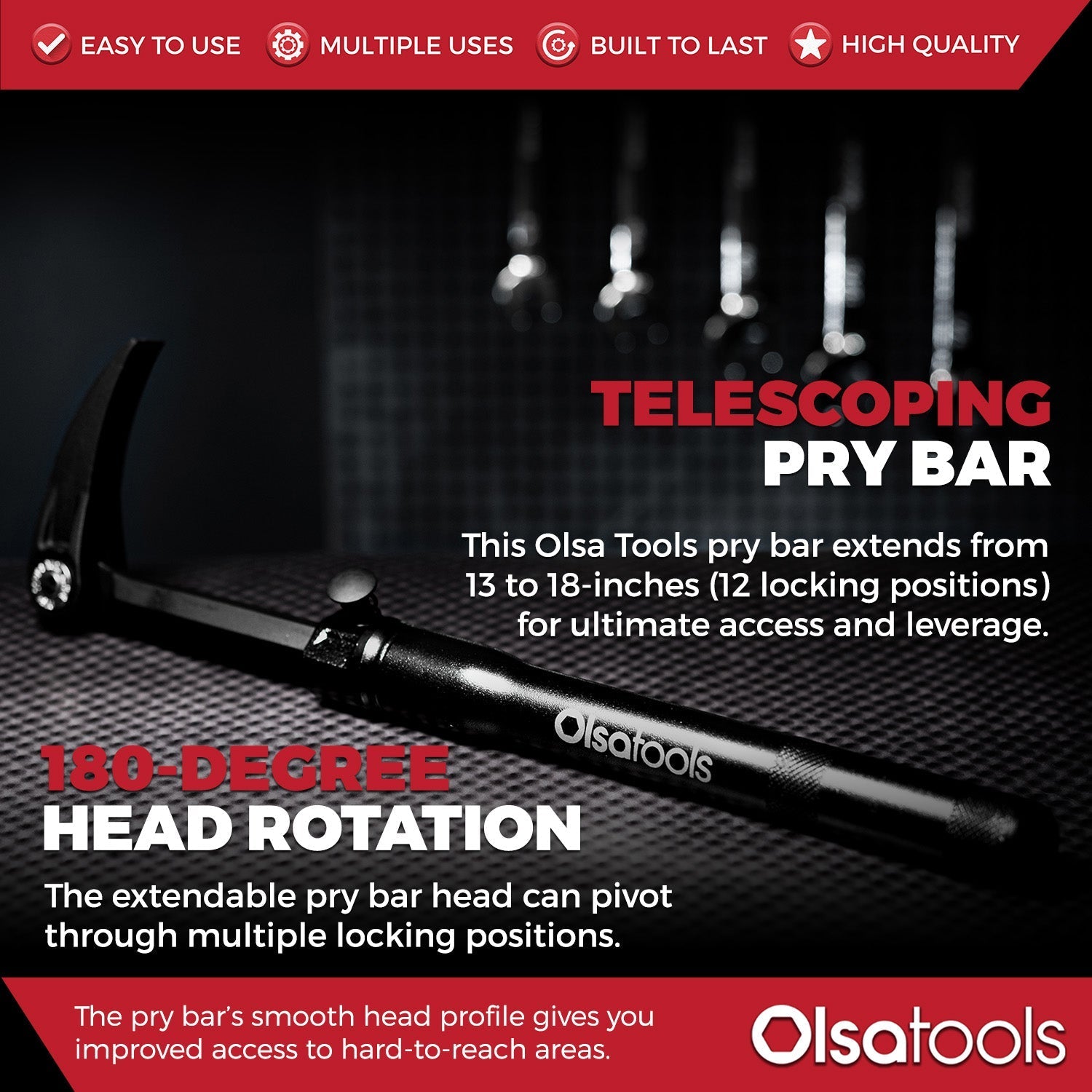 EASY TO USE MULTIPLE USES BUILT TO LAST HIGH QUALITY

TELESCOPING PRY BAR

This Olsa Tools pry bar extends from 13 to 18-inches (12 locking positions) for ultimate access and leverage.

Olsatools

180-DEGREE HEAD ROTATION

The extendable pry bar head can pivot through multiple locking positions.

The pry bar's smooth head profile gives you improved access to hard-to-reach areas.

Olsatools