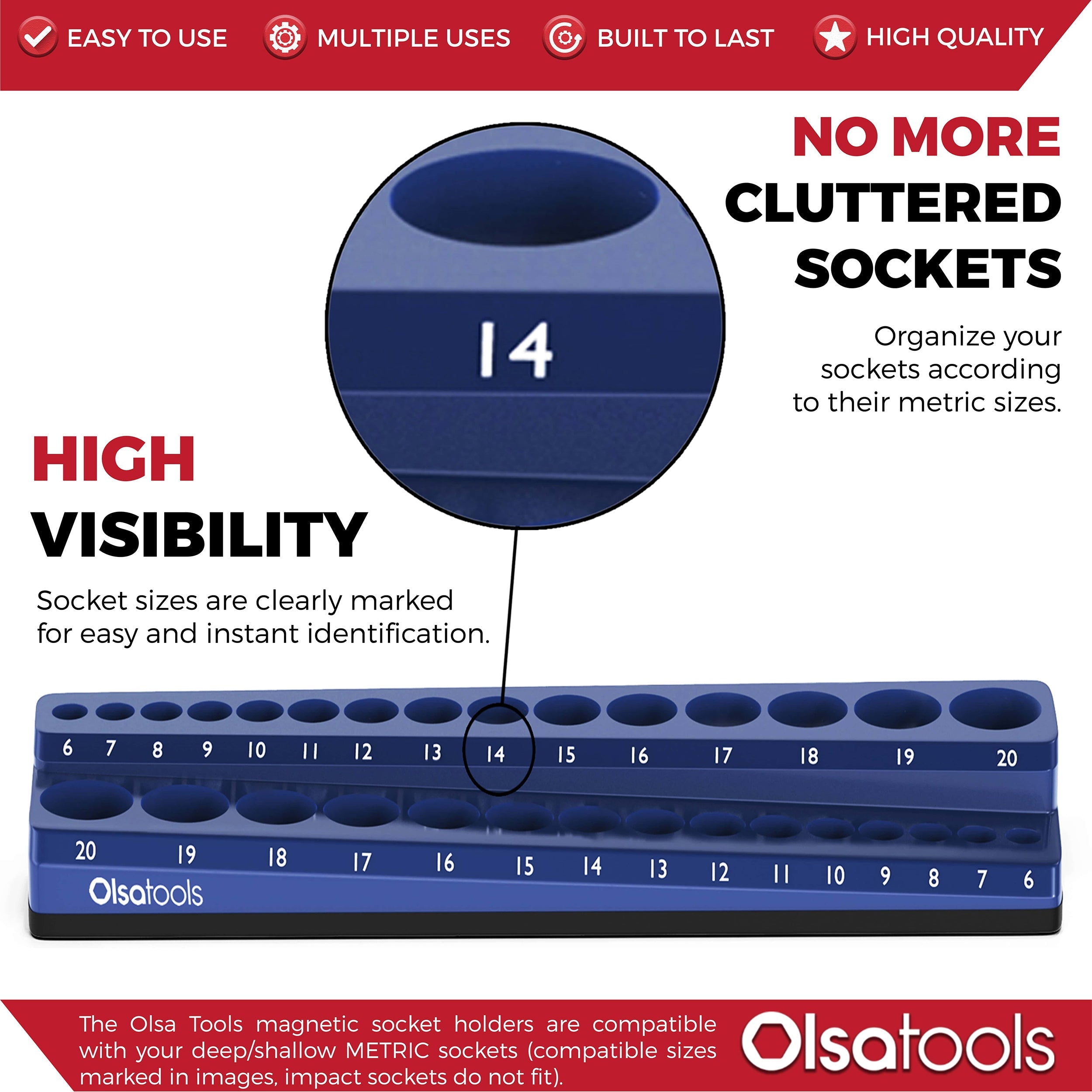 EASY TO USE MULTIPLE USES BUILT TO LAST HIGH QUALITY

NO MORE CLUTTERED SOCKETS

Organize your sockets according to their metric sizes.

14

HIGH VISIBILITY

Socket sizes are clearly marked for easy and instant identification.

6 7 8 9 10 11 12 13 14 15 16 17 18 19 20

20 19 18 17 16 15 14 13 12 11 10 9 8 7 6

Olsatools

The Olsa Tools magnetic socket holders are compatible with your deep/shallow METRIC sockets (compatible sizes marked in images, impact sockets do not fit).

Olsatools