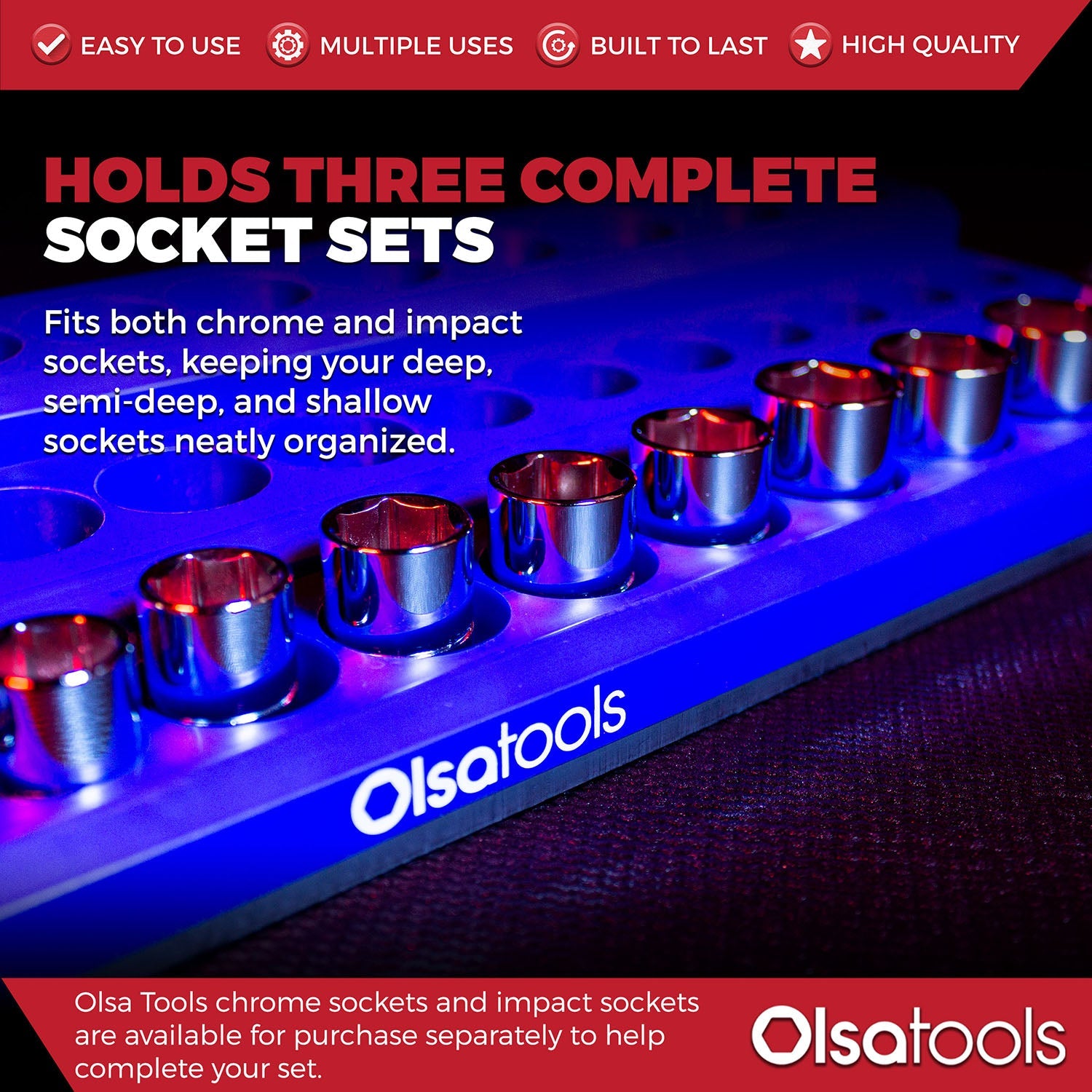 EASY TO USE MULTIPLE USES BUILT TO LAST HIGH QUALITY

HOLDS THREE COMPLETE SOCKET SETS

Fits both chrome and impact sockets, keeping your deep, semi-deep, and shallow sockets neatly organized.

Olsatools

Olsa Tools chrome sockets and impact sockets are available for purchase separately to help complete your set.

Olsatools