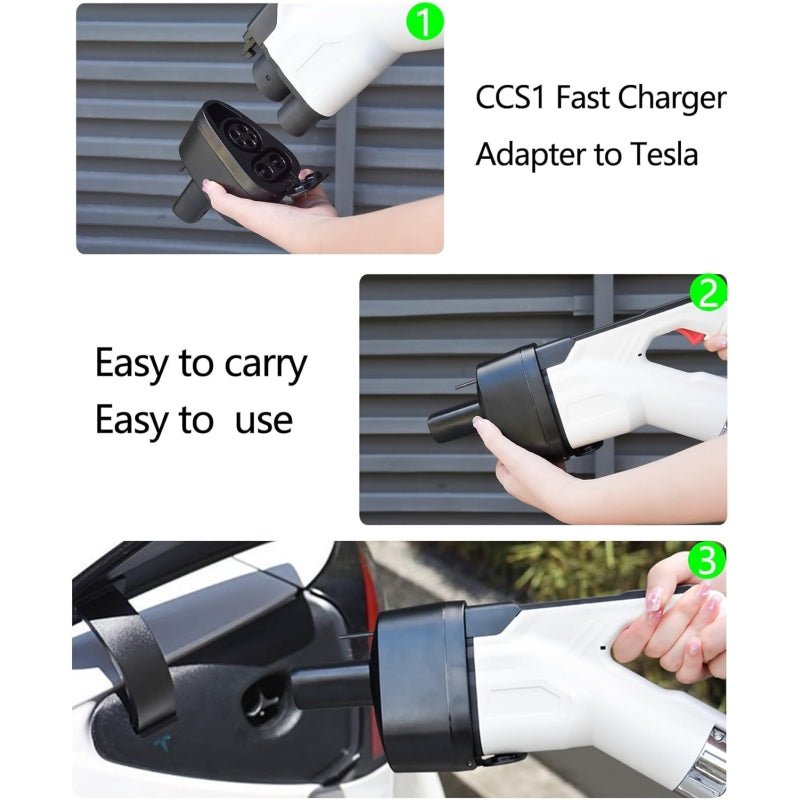 1

CCS1 Fast Charger

Adapter to Tesla

2

Easy to carry

Easy to use

3