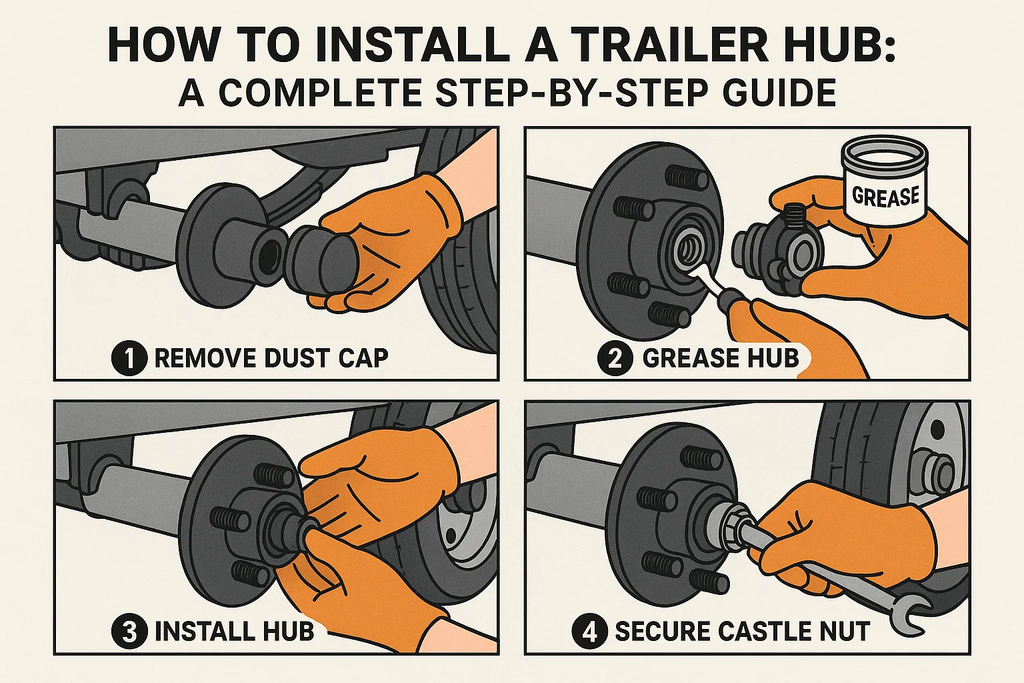 HOW TO INSTALL A TRAILER HUB:
A COMPLETE STEP-BY-STEP GUIDE

1 REMOVE DUST CAP

GREASE

2 GREASE HUB

3 INSTALL HUB

4 SECURE CASTLE NUT